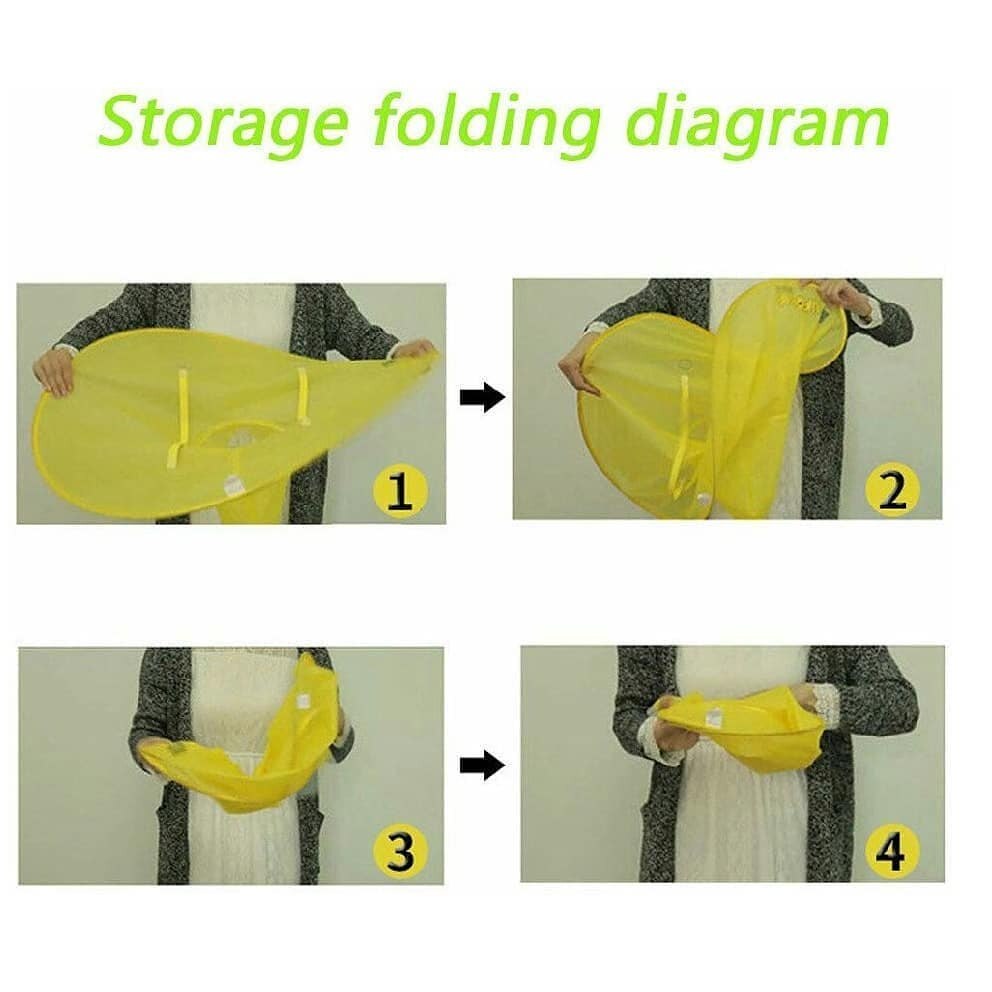 Storage folding diagram

1

2

3

4