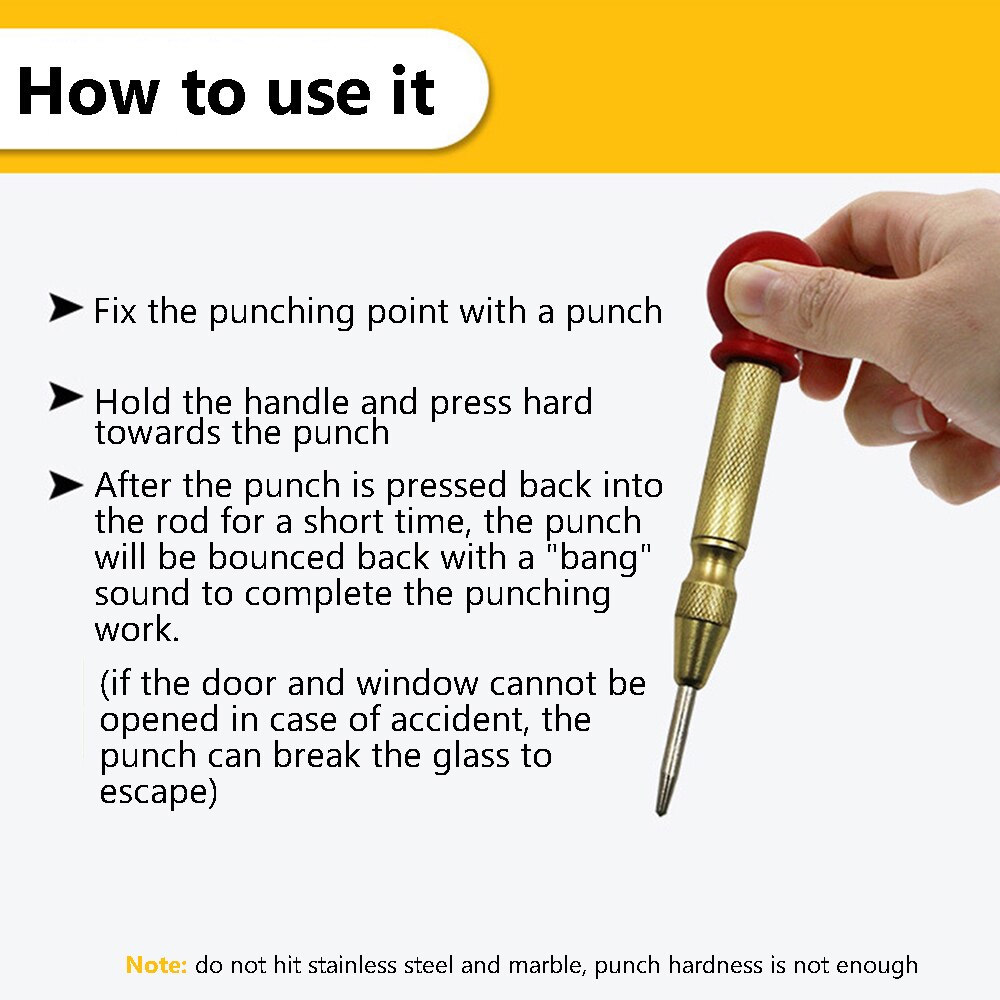 How to use it

➤ Fix the punching point with a punch

➤ Hold the handle and press hard towards the punch

➤ After the punch is pressed back into the rod for a short time, the punch will be bounced back with a "bang" sound to complete the punching work.

(if the door and window cannot be opened in case of accident, the punch can break the glass to escape)

Note: do not hit stainless steel and marble, punch hardness is not enough