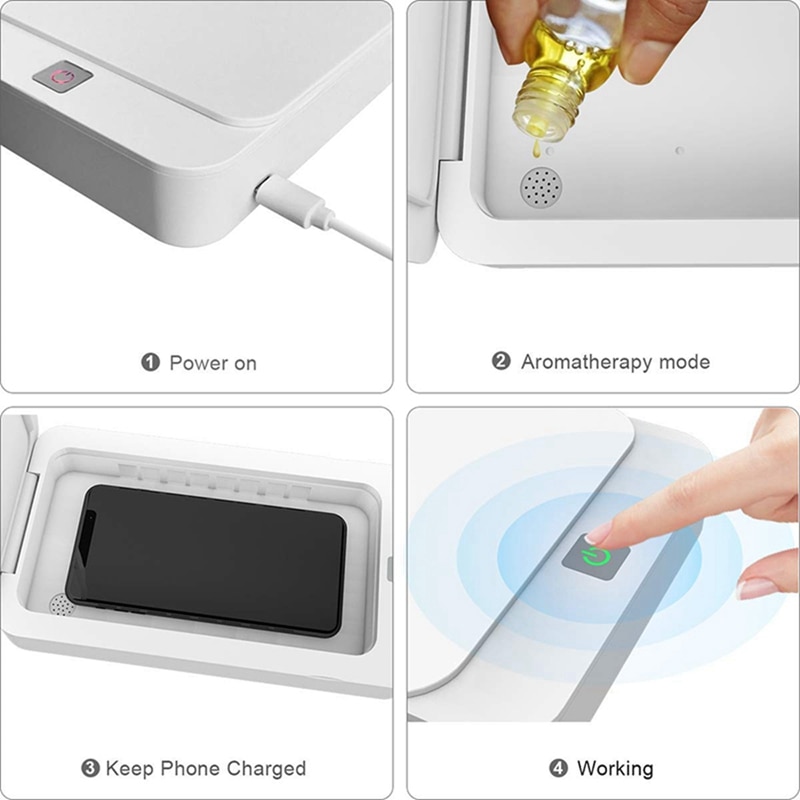 ❶ Power on

❷ Aromatherapy mode

❸ Keep Phone Charged

❹ Working