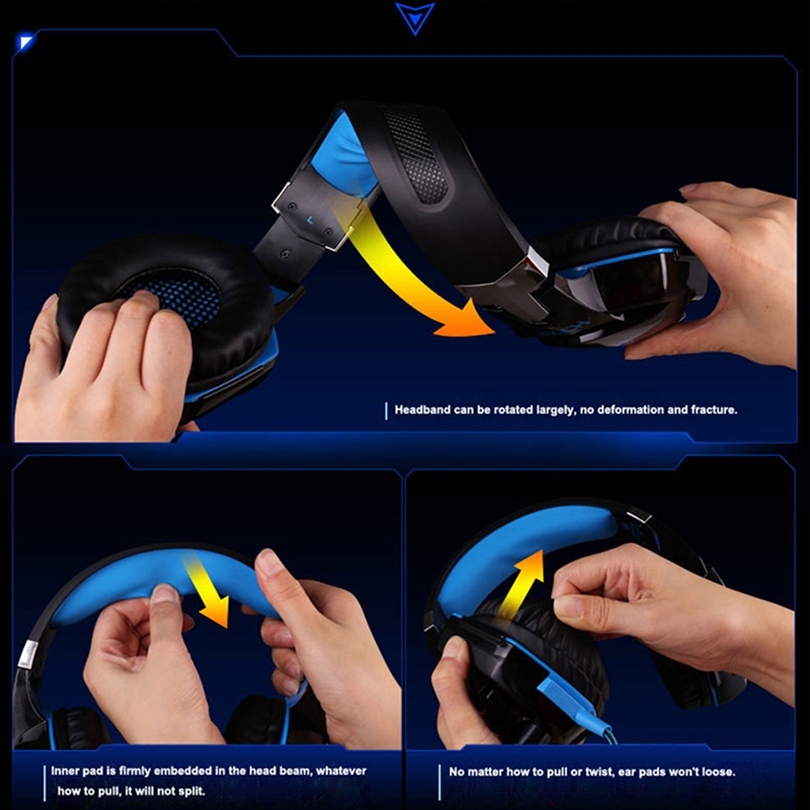 Headband can be rotated largely, no deformation and fracture.

Inner pad is firmly embedded in the head beam, whatever how to pull, it will not split.

No matter how to pull or twist, ear pads won't loose.