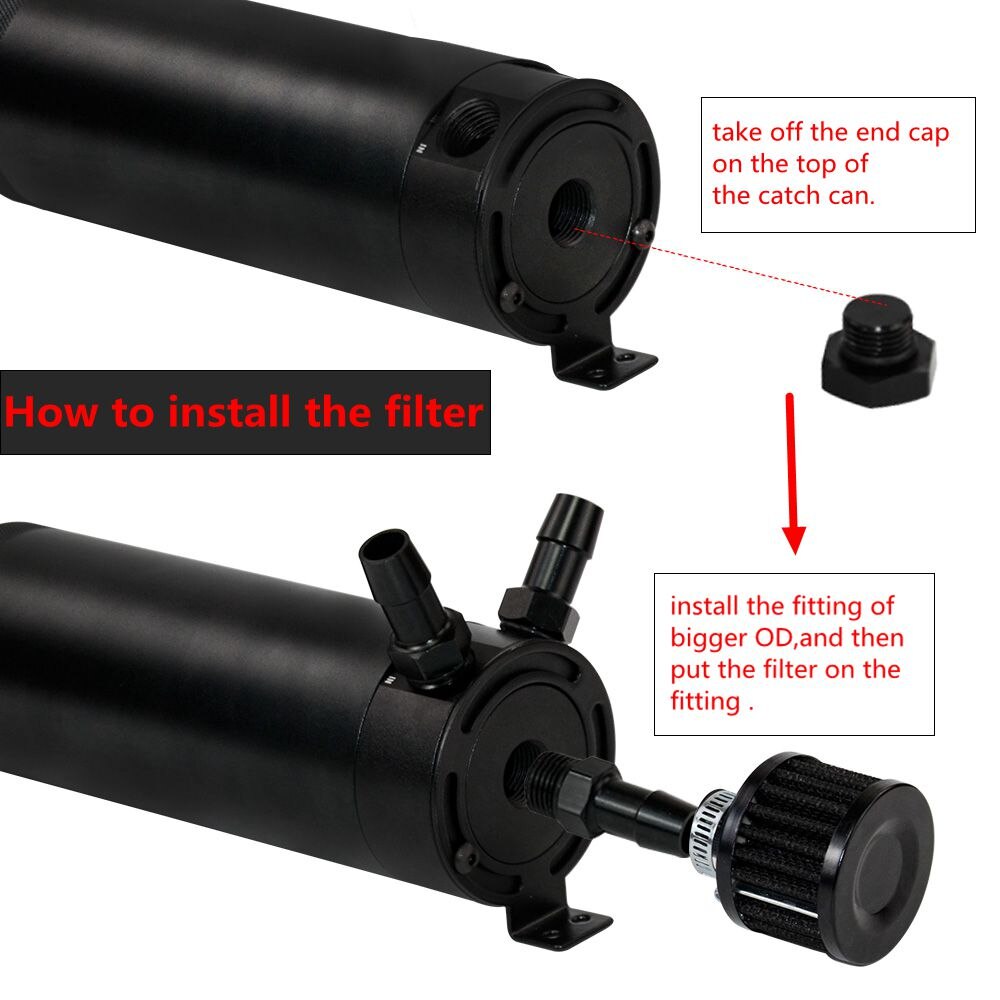 take off the end cap on the top of the catch can.

How to install the filter

install the fitting of bigger OD,and then put the filter on the fitting .