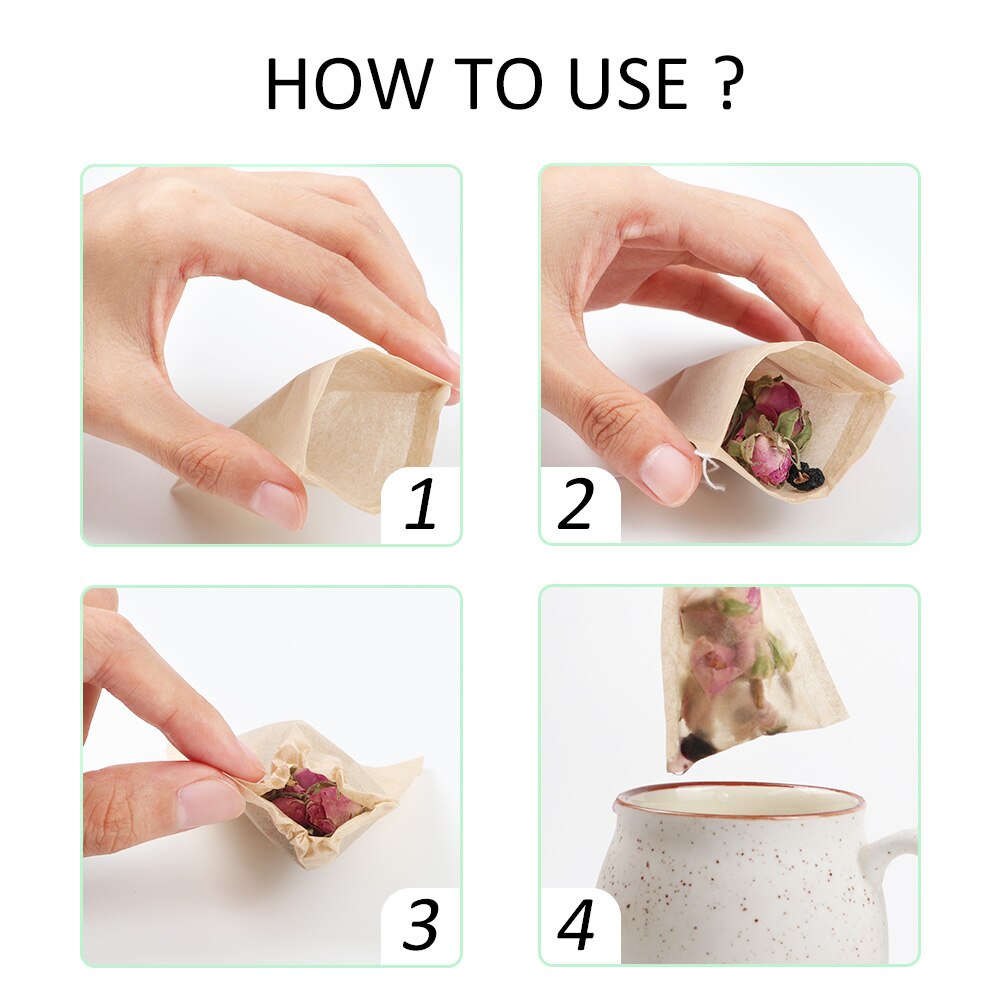 HOW TO USE ?

1

2

3

4