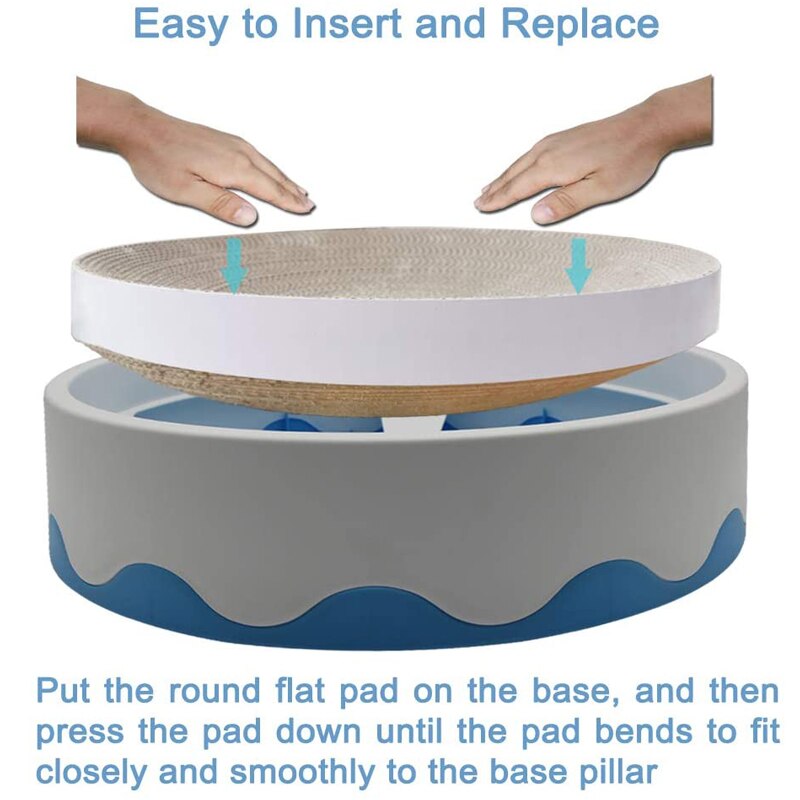 Easy to Insert and Replace

Put the round flat pad on the base, and then press the pad down until the pad bends to fit closely and smoothly to the base pillar