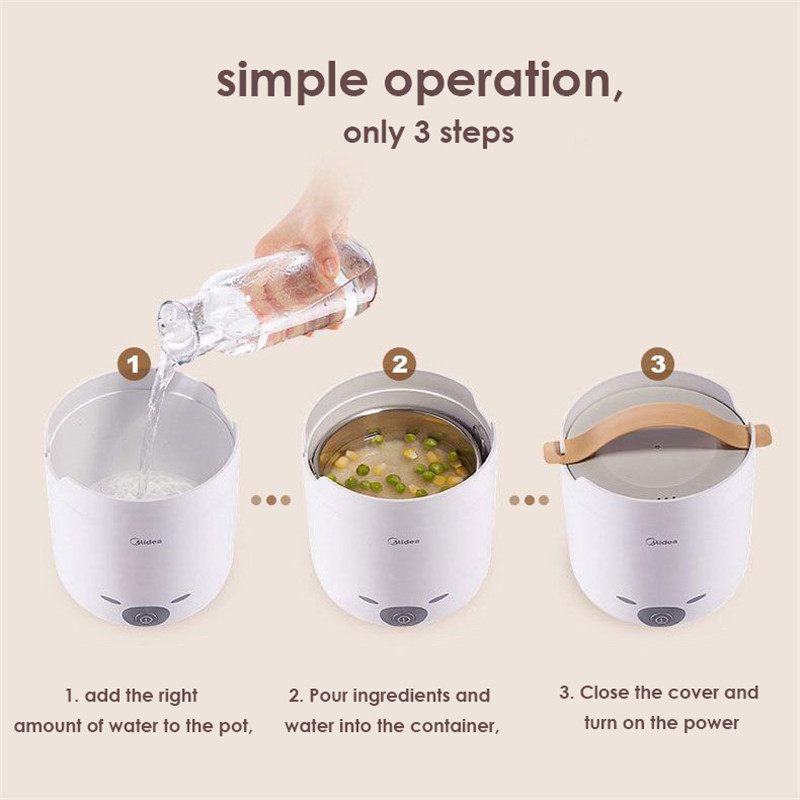 simple operation,
only 3 steps

1

2

3

Midea

Midea

Midea

1. add the right amount of water to the pot,

2. Pour ingredients and water into the container,

3. Close the cover and turn on the power