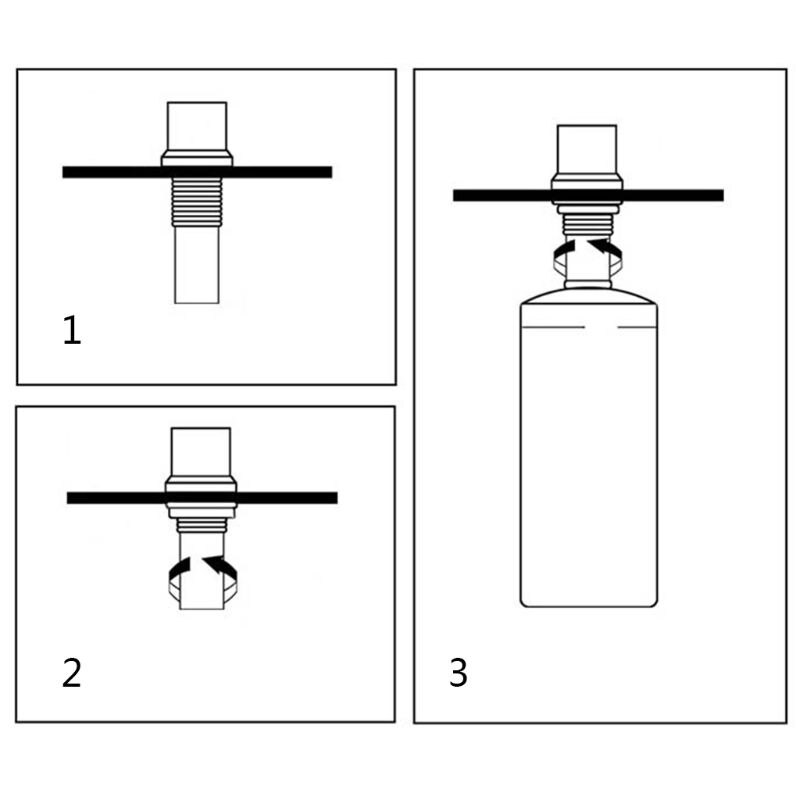 1

2

3