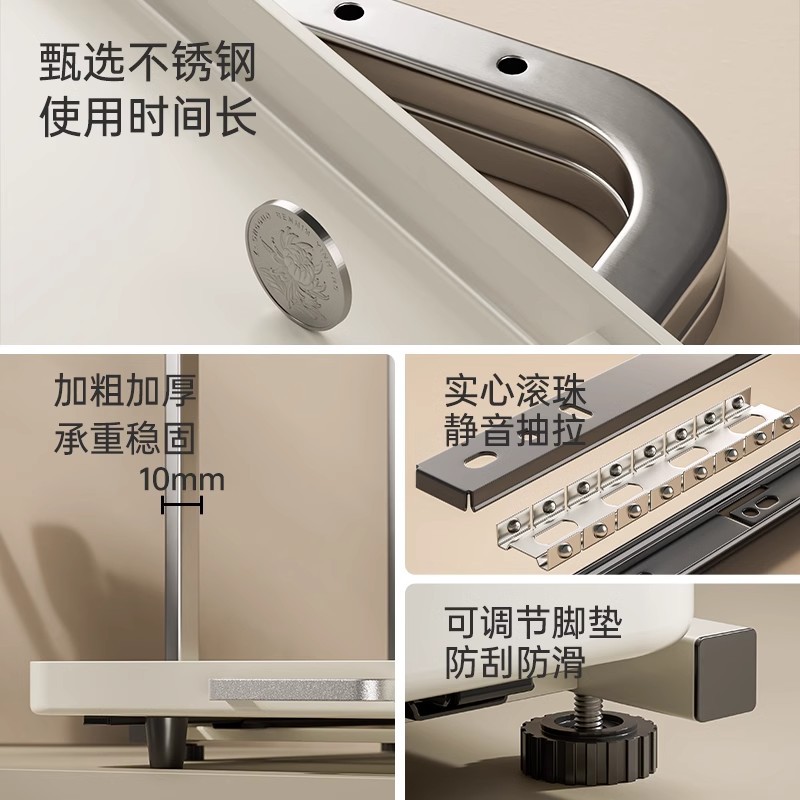 甄选不锈钢
使用时间长

加粗加厚
承重稳固
10mm

实心滚珠
静音抽拉

可调节脚垫
防刮防滑