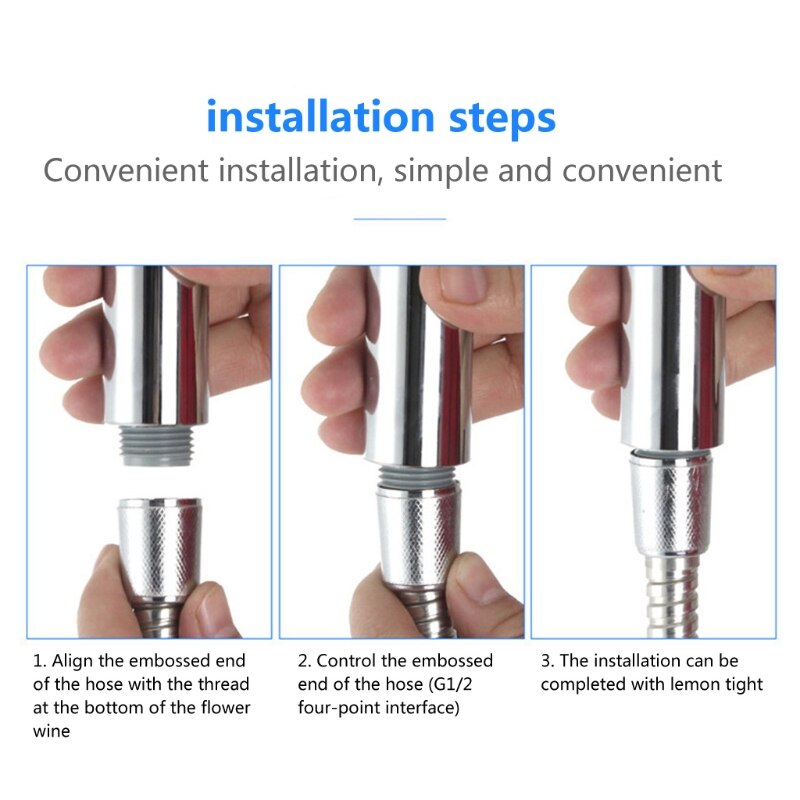 installation steps

Convenient installation, simple and convenient

1. Align the embossed end of the hose with the thread at the bottom of the flower wine

2. Control the embossed end of the hose (G1/2 four-point interface)

3. The installation can be completed with lemon tight