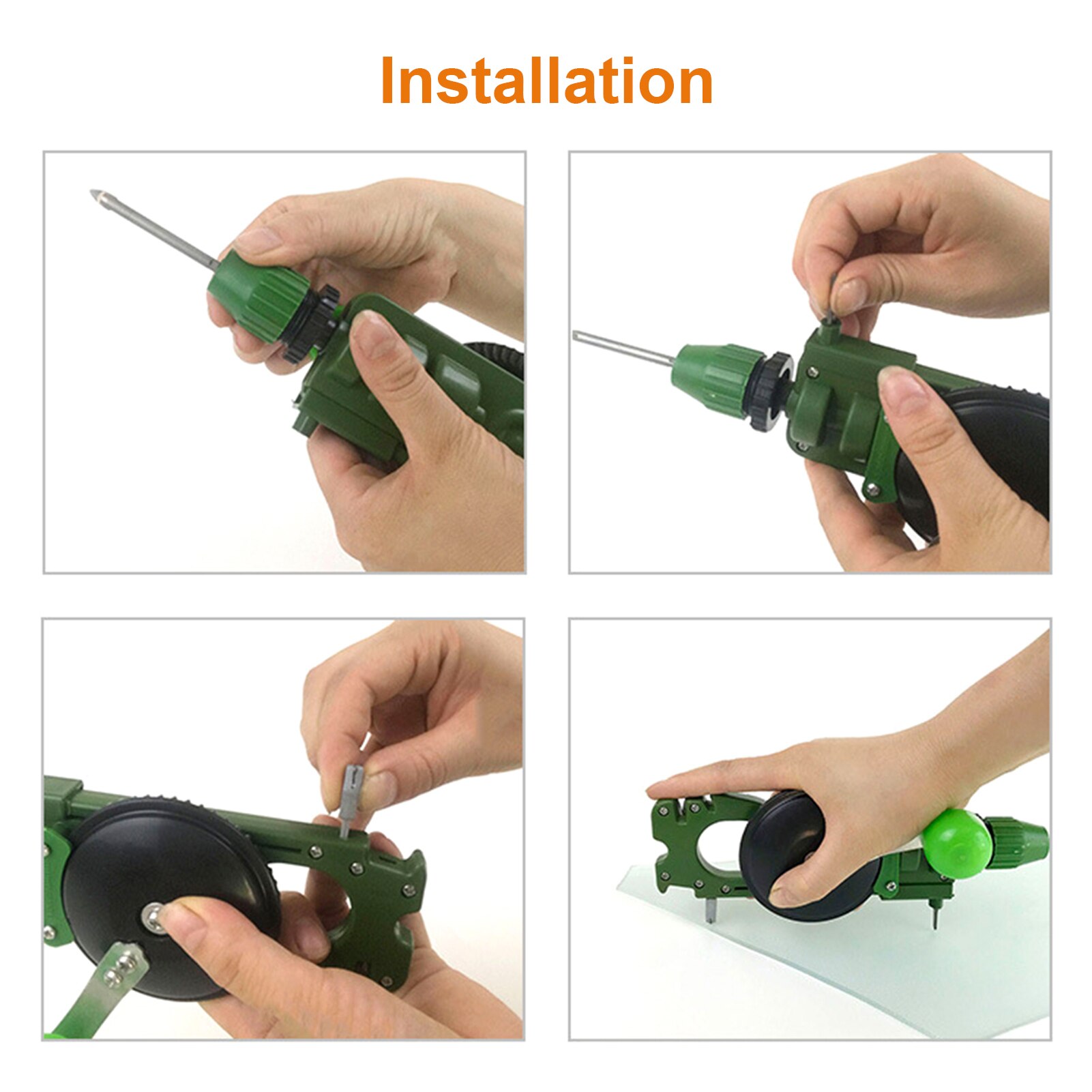 Installation