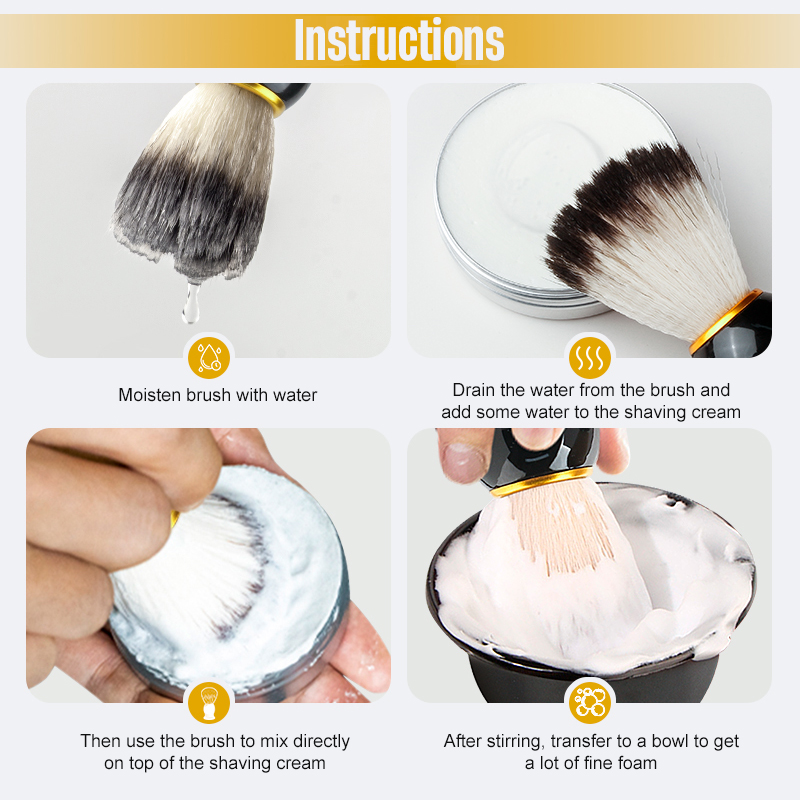 Instructions

Moisten brush with water

Drain the water from the brush and add some water to the shaving cream

Then use the brush to mix directly on top of the shaving cream

After stirring, transfer to a bowl to get a lot of fine foam