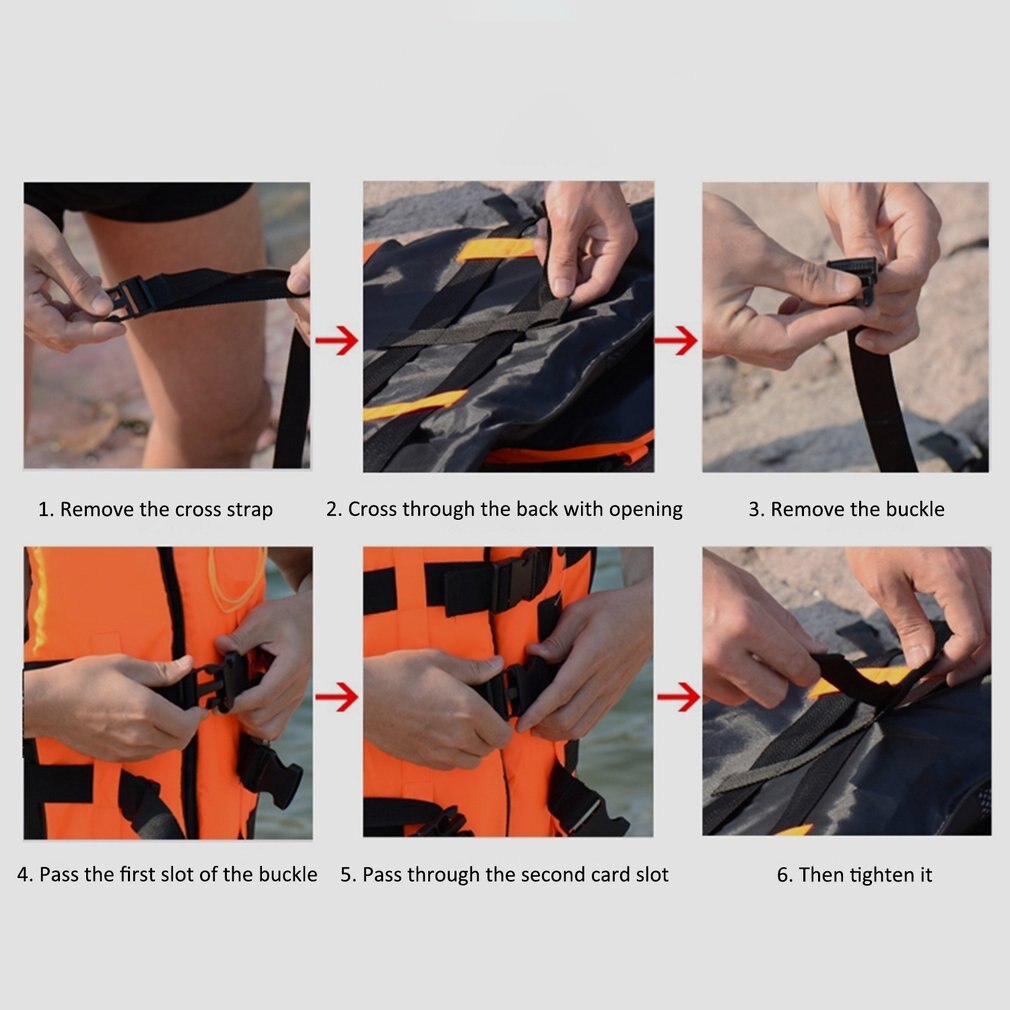 1. Remove the cross strap

2. Cross through the back with opening

3. Remove the buckle

4. Pass the first slot of the buckle

5. Pass through the second card slot

6. Then tighten it