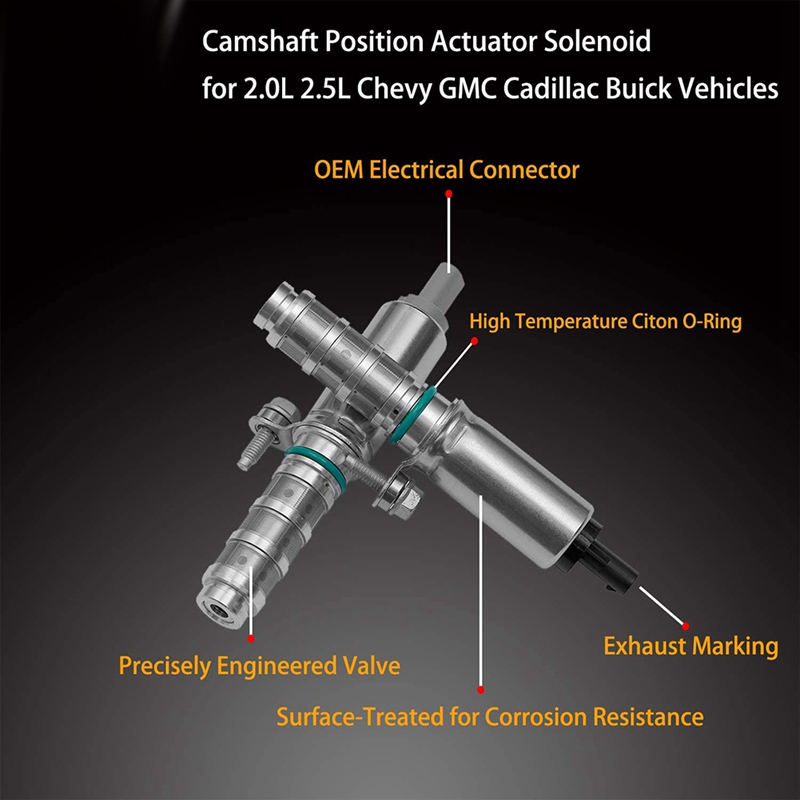 Camshaft Position Actuator Solenoid
for 2.0L 2.5L Chevy GMC Cadillac Buick Vehicles

OEM Electrical Connector

High Temperature Citon O-Ring

Exhaust Marking

Precisely Engineered Valve

Surface-Treated for Corrosion Resistance