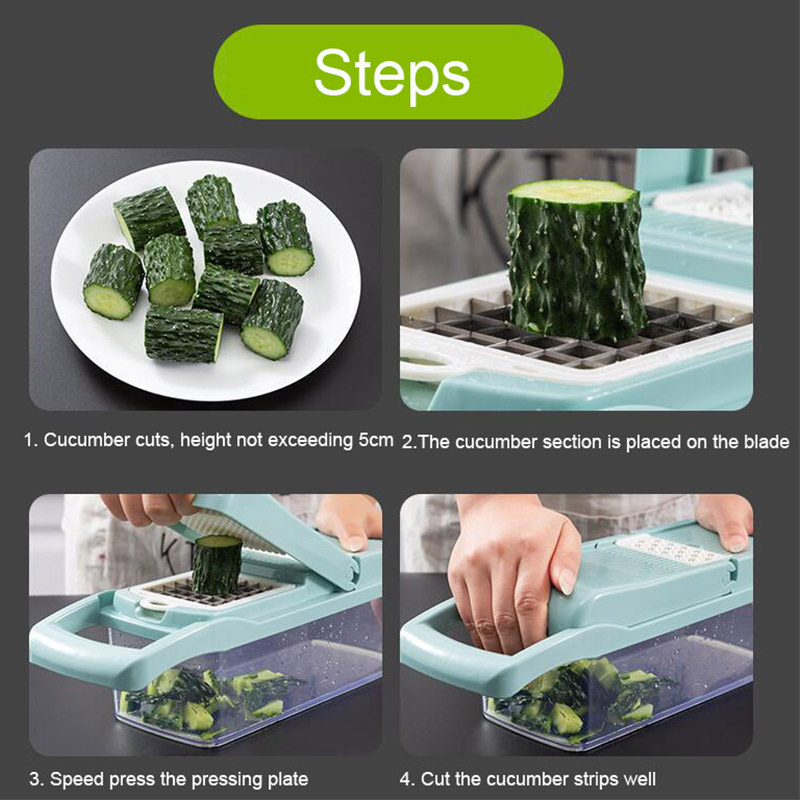 Steps

1. Cucumber cuts, height not exceeding 5cm

2.The cucumber section is placed on the blade

3. Speed press the pressing plate

4. Cut the cucumber strips well