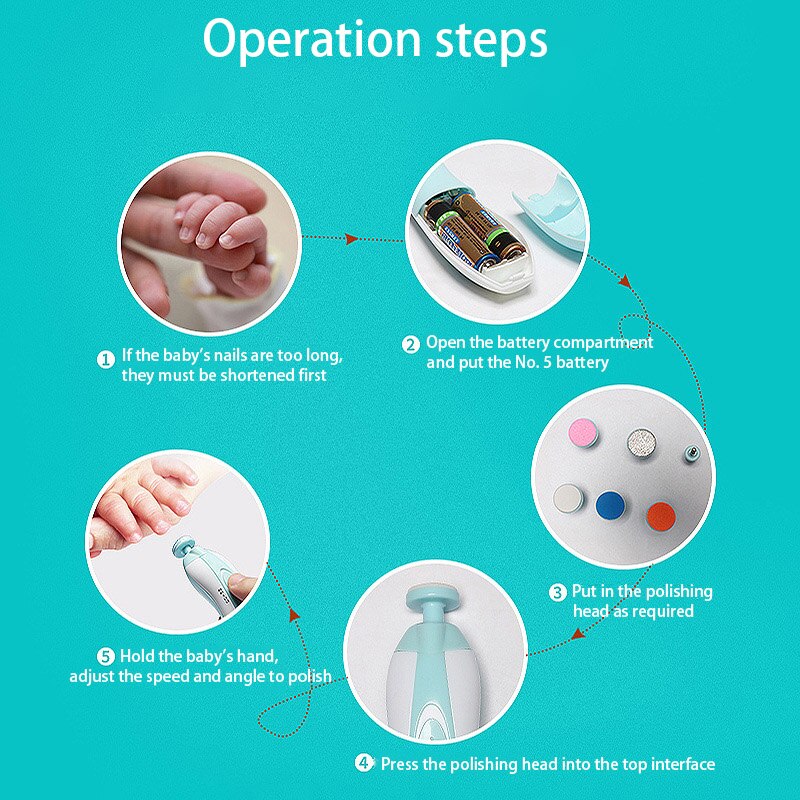 Operation steps

1 If the baby's nails are too long, they must be shortened first

2 Open the battery compartment and put the No. 5 battery

3 Put in the polishing head as required

4 Press the polishing head into the top interface

5 Hold the baby's hand, adjust the speed and angle to polish