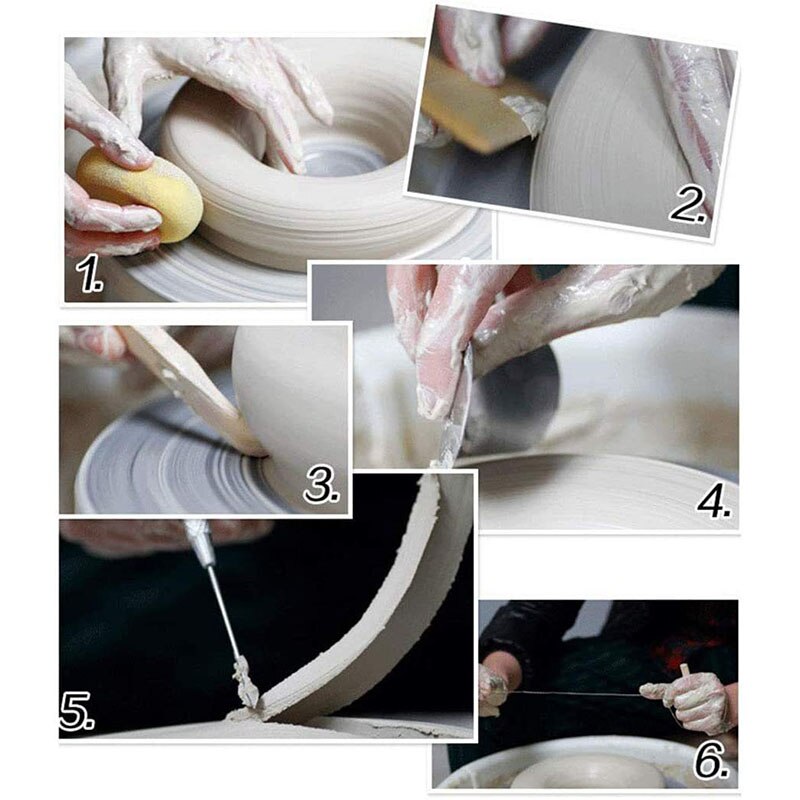 1.

2.

3.

4.

5.

6.