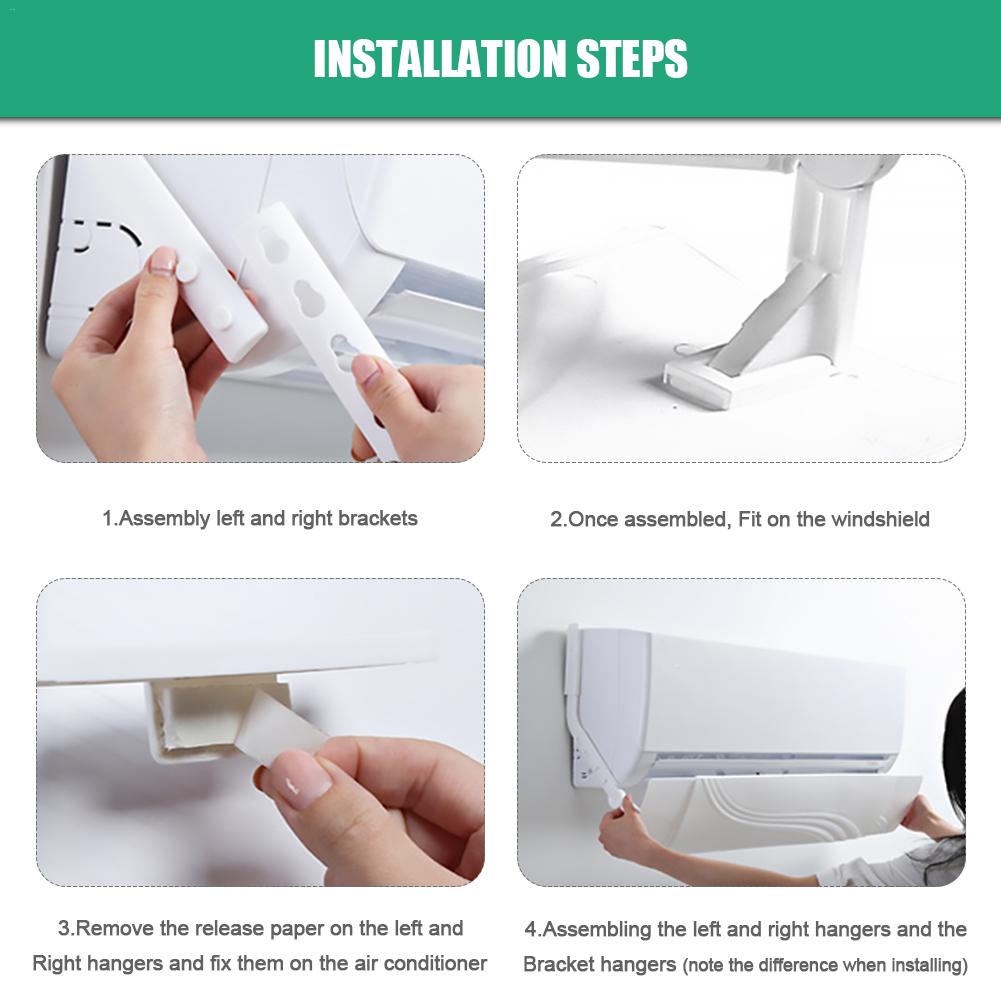 INSTALLATION STEPS

1.Assembly left and right brackets

2.Once assembled, Fit on the windshield

3.Remove the release paper on the left and Right hangers and fix them on the air conditioner

4.Assembling the left and right hangers and the Bracket hangers (note the difference when installing)