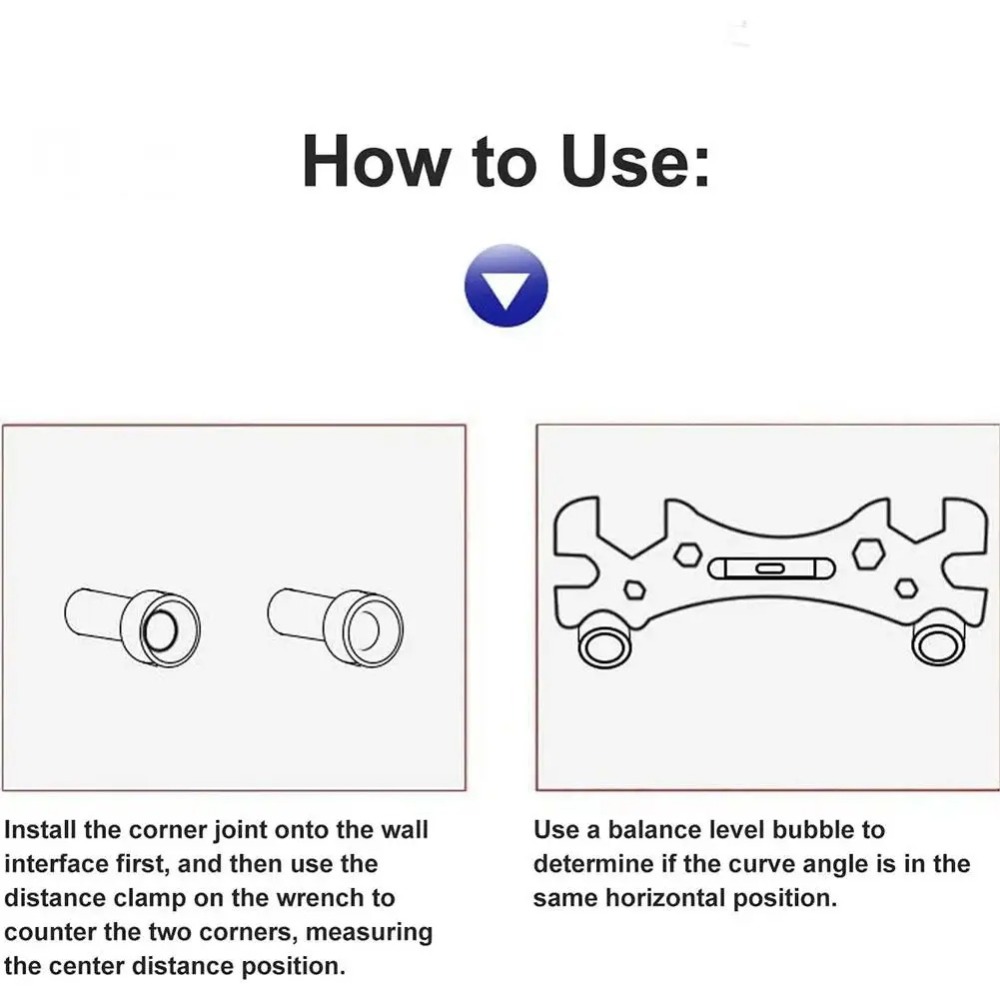 How to Use:

Install the corner joint onto the wall interface first, and then use the distance clamp on the wrench to counter the two corners, measuring the center distance position.

Use a balance level bubble to determine if the curve angle is in the same horizontal position.