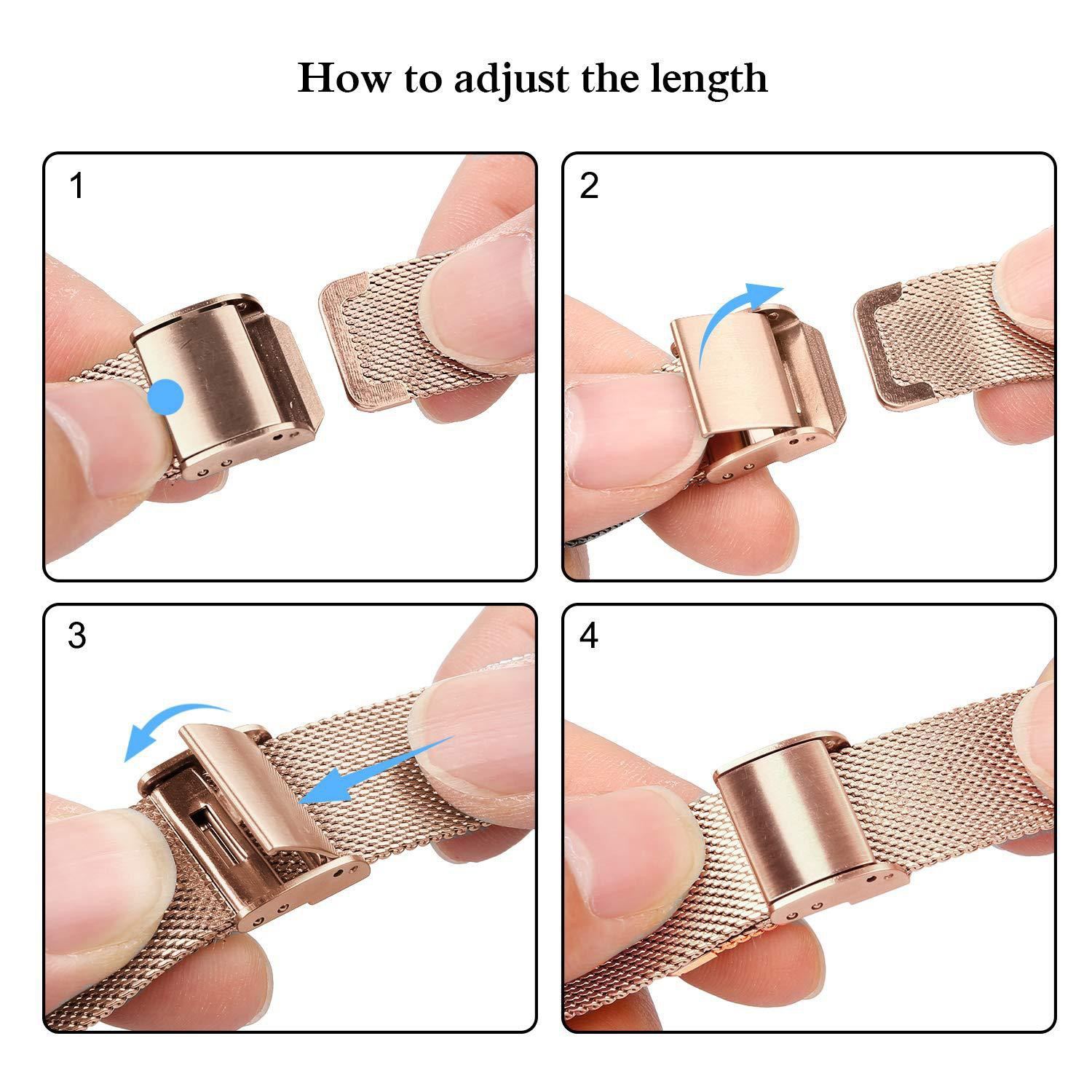 How to adjust the length

1

2

3

4