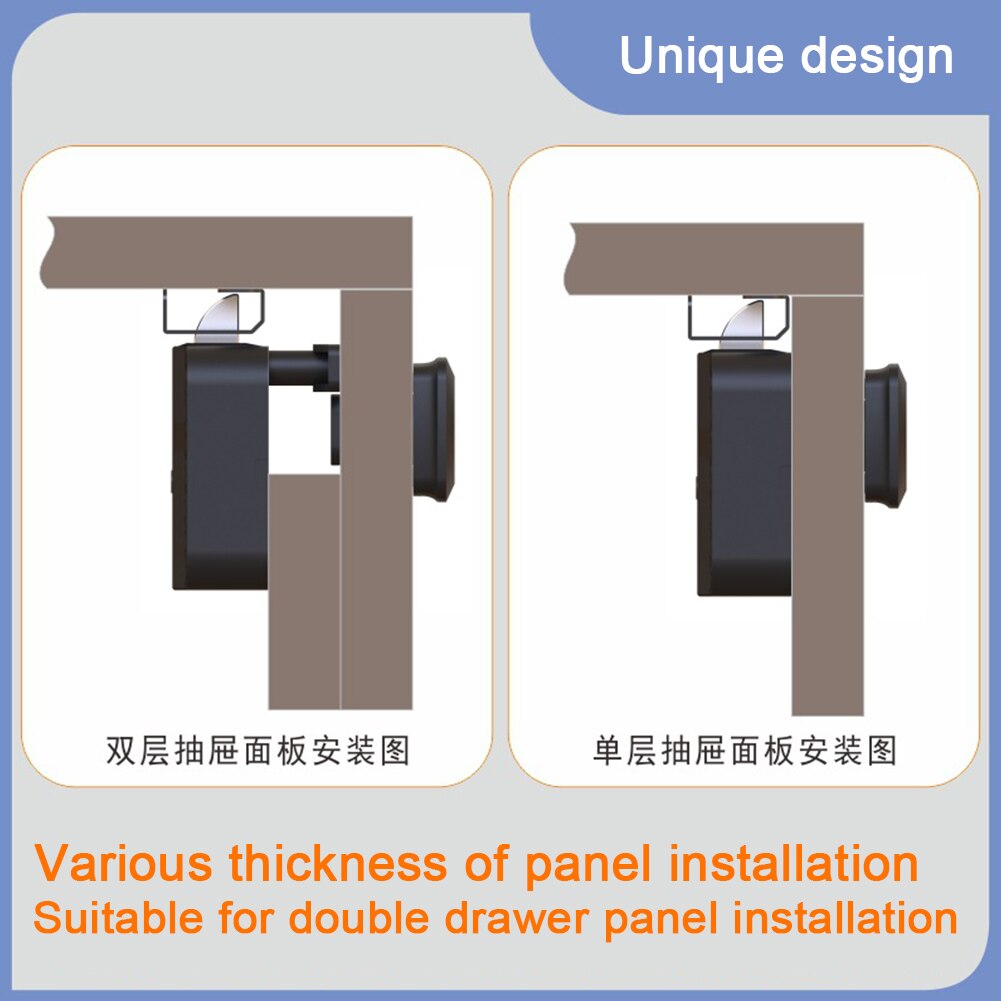 Unique design

双层抽屉面板安装图

单层抽屉面板安装图

Various thickness of panel installation
Suitable for double drawer panel installation