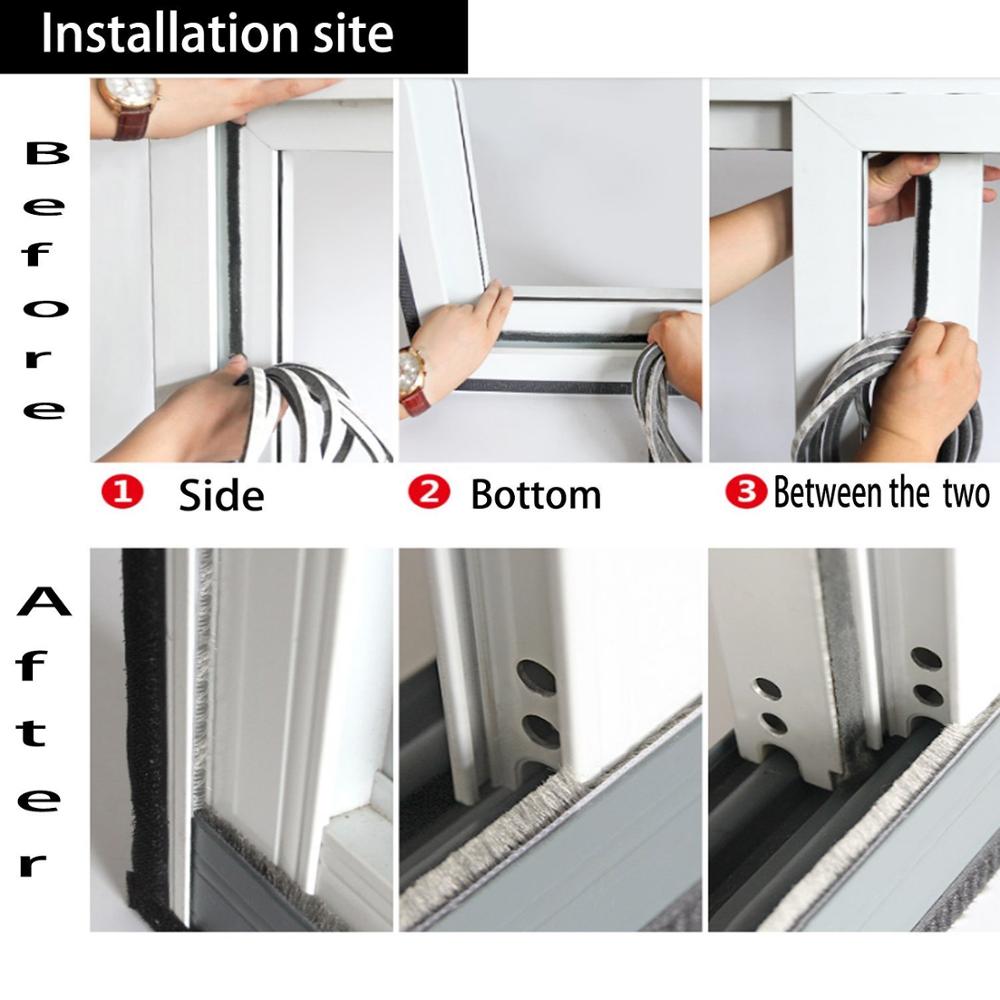 Installation site

Before

1 Side

2 Bottom

3 Between the two

After