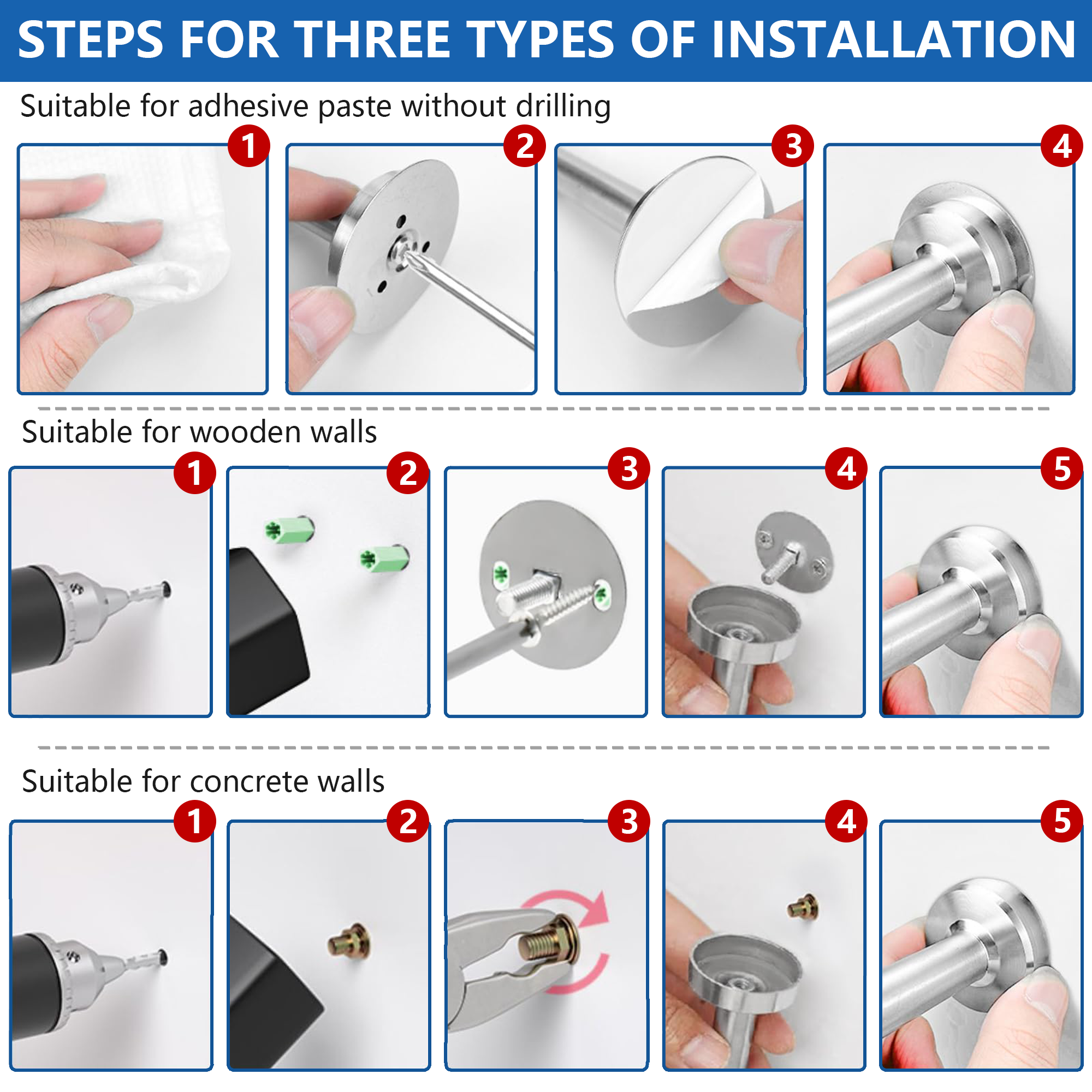 STEPS FOR THREE TYPES OF INSTALLATION

Suitable for adhesive paste without drilling

1 2 3 4

Suitable for wooden walls

1 2 3 4 5

Suitable for concrete walls

1 2 3 4 5