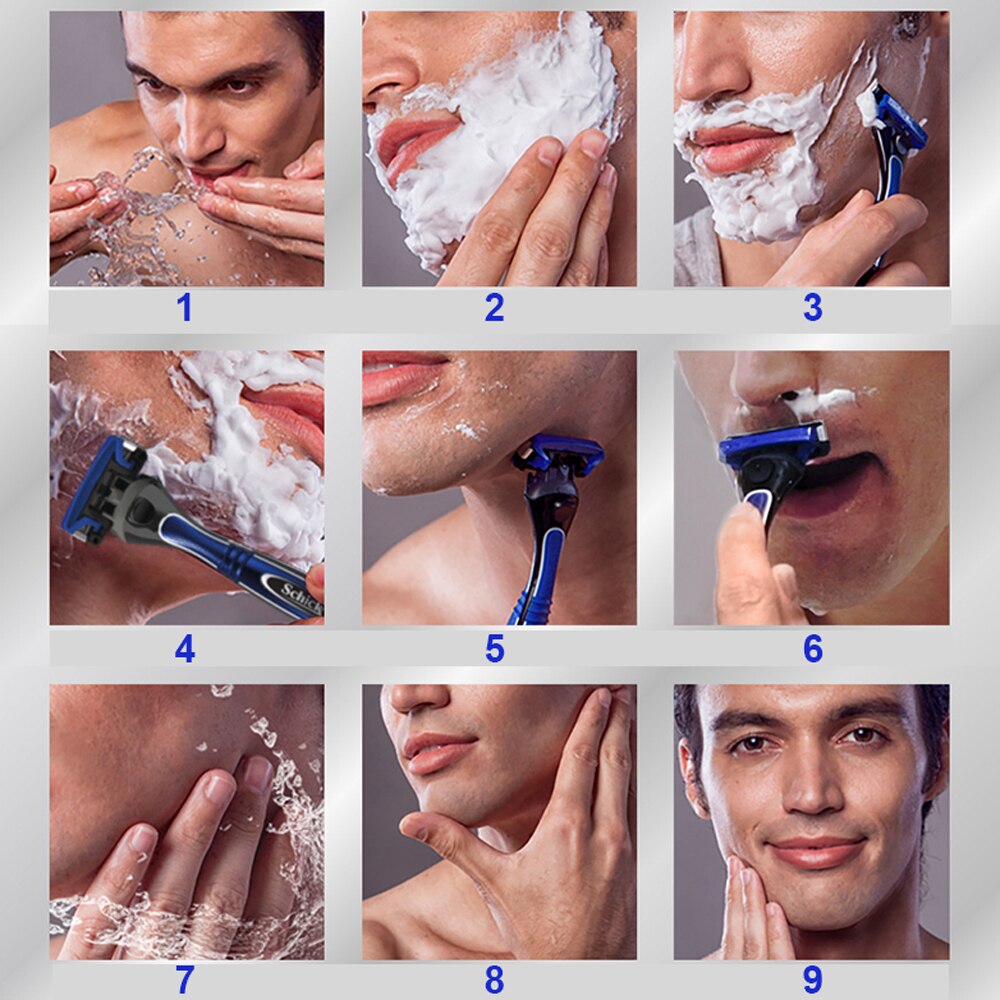 1
2
3
Schick
4
5
6
7
8
9