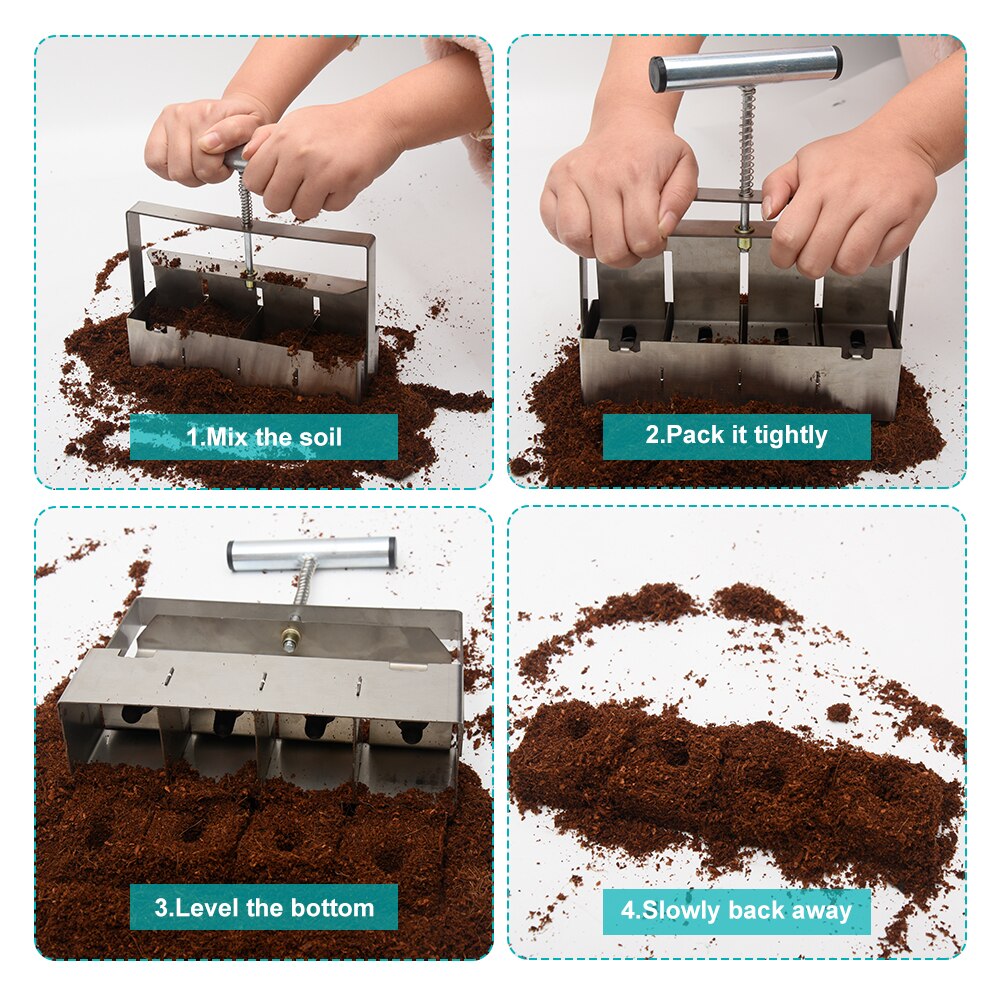 1.Mix the soil

2.Pack it tightly

3.Level the bottom

4.Slowly back away