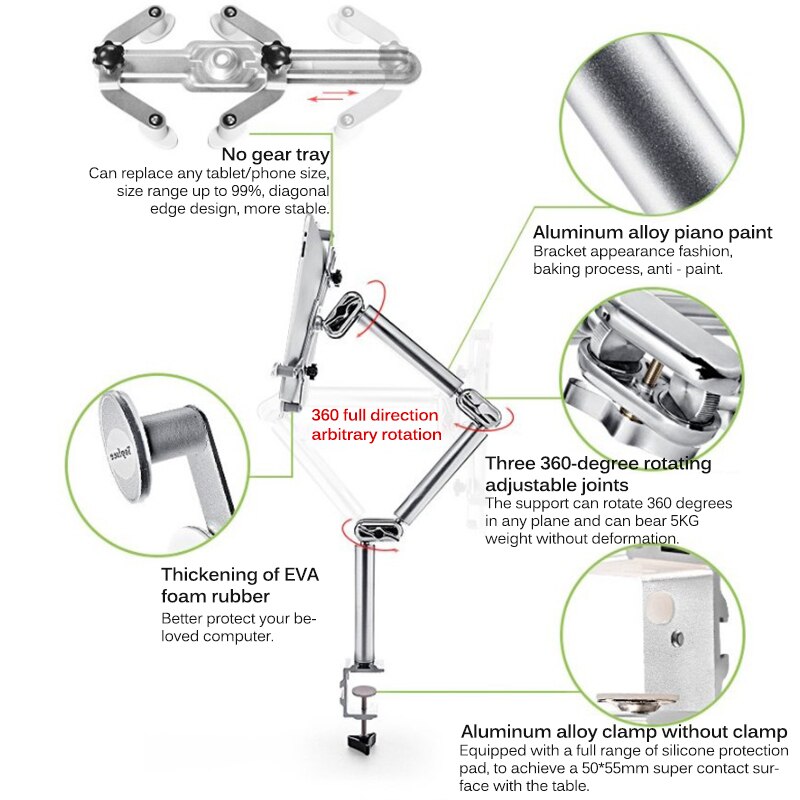 No gear tray
Can replace any tablet/phone size, size range up to 99%, diagonal edge design, more stable.

Aluminum alloy piano paint
Bracket appearance fashion, baking process, anti - paint.

360 full direction arbitrary rotation

Three 360-degree rotating adjustable joints
The support can rotate 360 degrees in any plane and can bear 5KG weight without deformation.

Thickening of EVA foam rubber
Better protect your beloved computer.

Aluminum alloy clamp without clamp
Equipped with a full range of silicone protection pad, to achieve a 50*55mm super contact surface with the table.