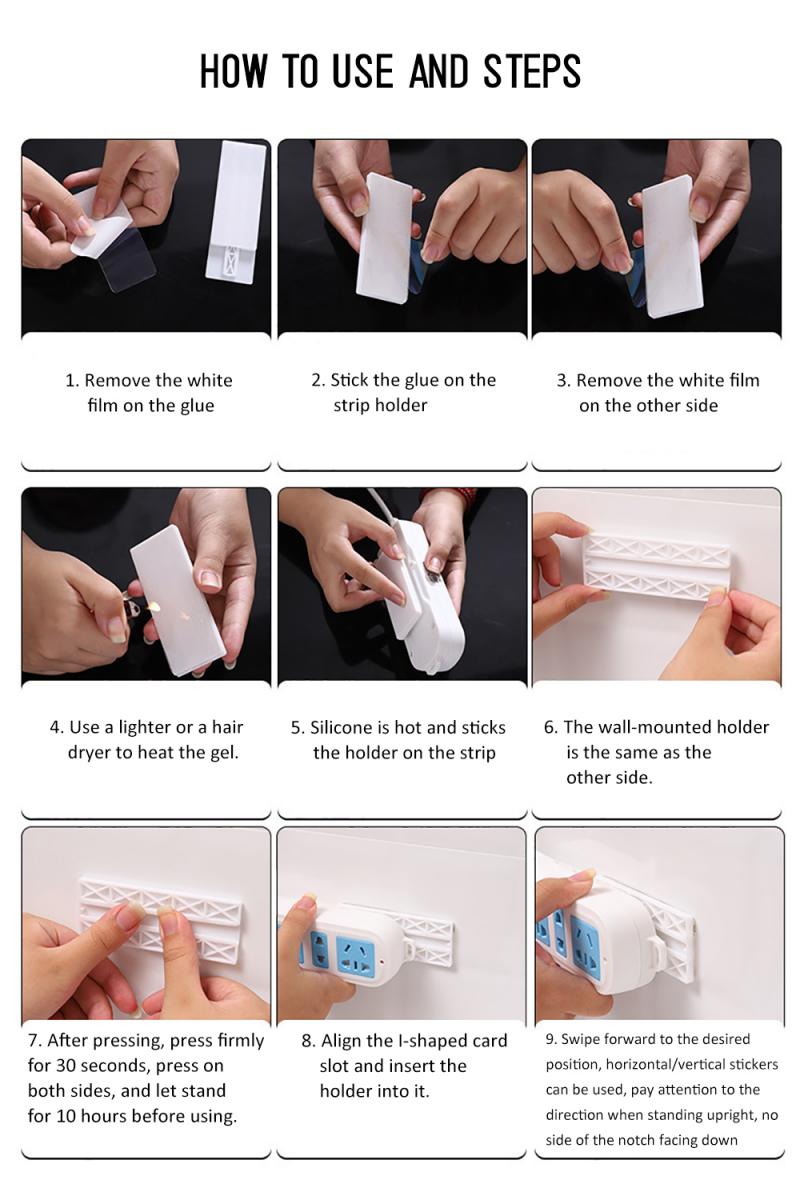 HOW TO USE AND STEPS

1. Remove the white film on the glue

2. Stick the glue on the strip holder

3. Remove the white film on the other side

4. Use a lighter or a hair dryer to heat the gel.

5. Silicone is hot and sticks the holder on the strip

6. The wall-mounted holder is the same as the other side.

7. After pressing, press firmly for 30 seconds, press on both sides, and let stand for 10 hours before using.

8. Align the I-shaped card slot and insert the holder into it.

9. Swipe forward to the desired position, horizontal/vertical stickers can be used, pay attention to the direction when standing upright, no side of the notch facing down