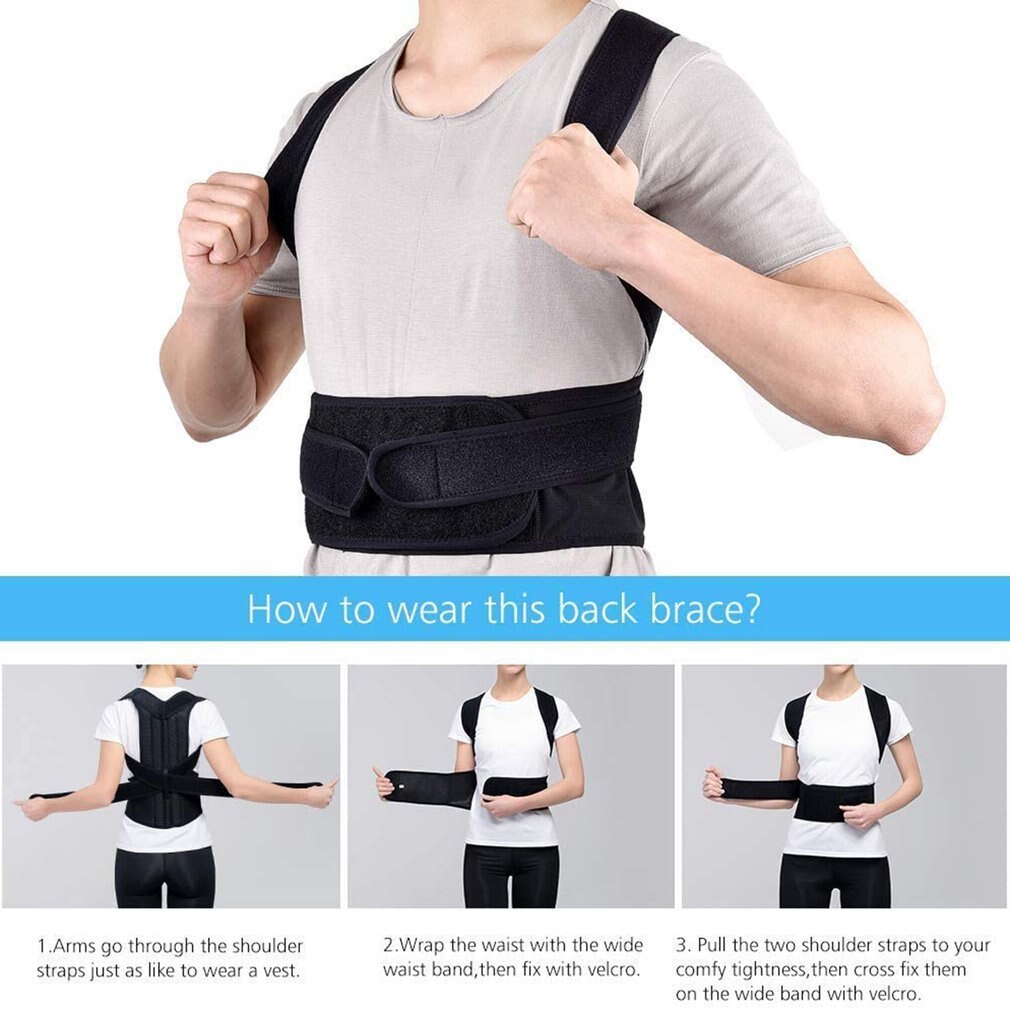 How to wear this back brace?

1.Arms go through the shoulder straps just as like to wear a vest.

2.Wrap the waist with the wide waist band,then fix with velcro.

3. Pull the two shoulder straps to your comfy tightness,then cross fix them on the wide band with velcro.