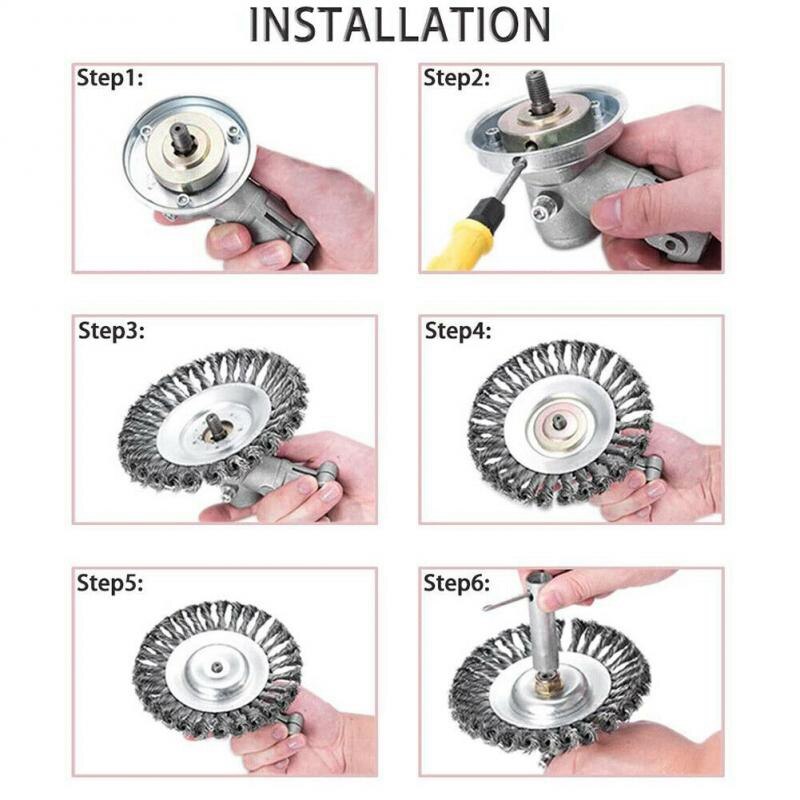 INSTALLATION

Step1:

Step2:

Step3:

Step4:

Step5:

Step6: