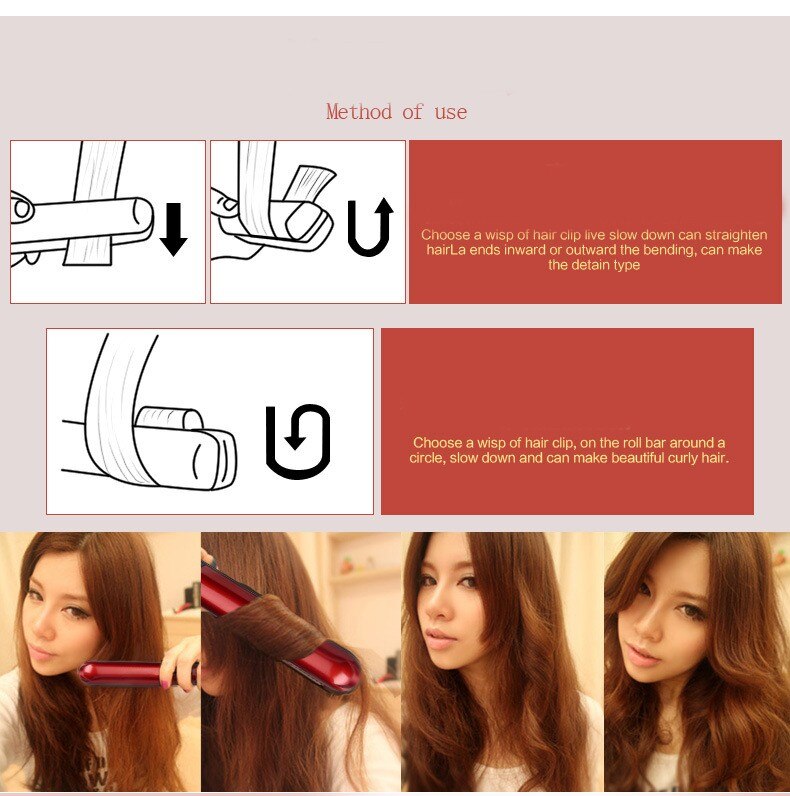 Method of use

Choose a wisp of hair clip live slow down can straighten hairLa ends inward or outward the bending, can make the detain type

Choose a wisp of hair clip, on the roll bar around a circle, slow down and can make beautiful curly hair.