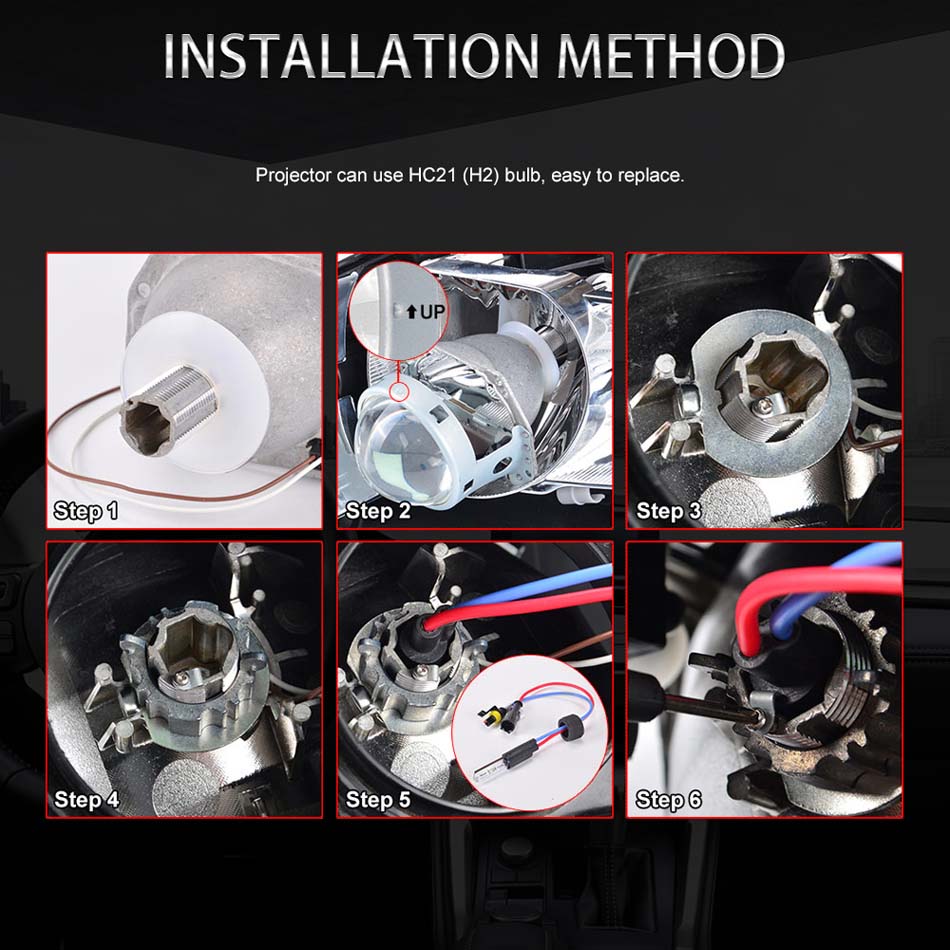 INSTALLATION METHOD

Projector can use HC21 (H2) bulb, easy to replace.

Step 1

UP

Step 2

Step 3

Step 4

Step 5

Step 6