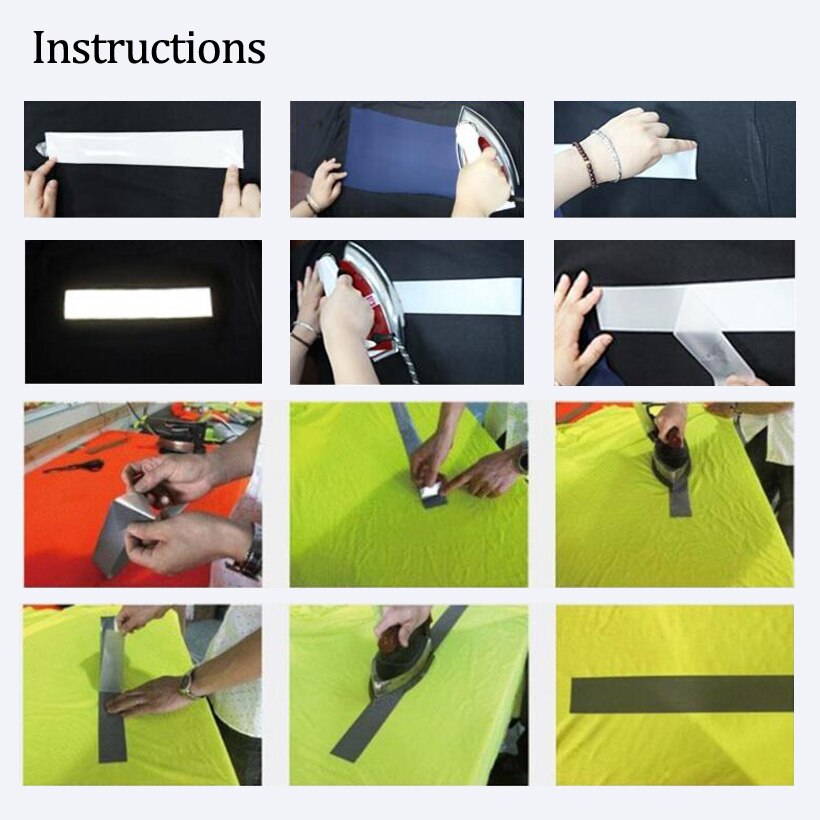 Instructions