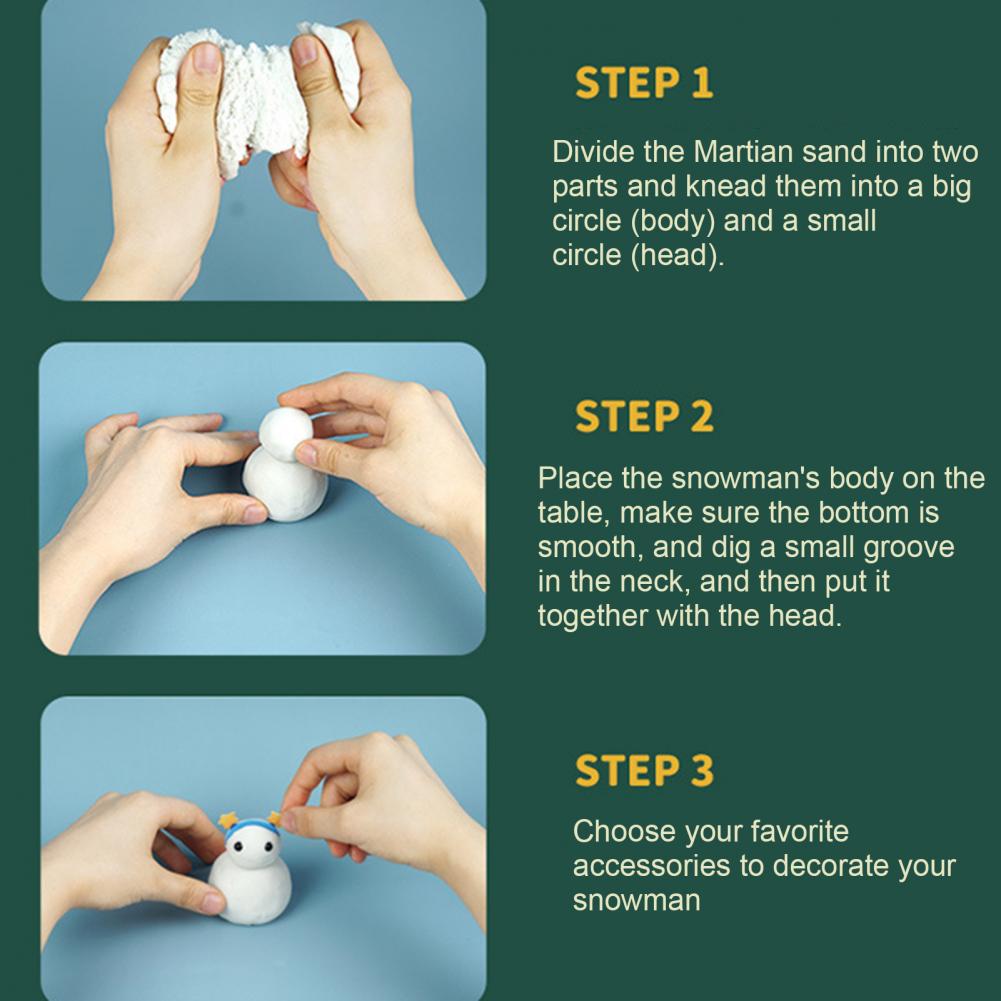 STEP 1

Divide the Martian sand into two parts and knead them into a big circle (body) and a small circle (head).

STEP 2

Place the snowman's body on the table, make sure the bottom is smooth, and dig a small groove in the neck, and then put it together with the head.

STEP 3

Choose your favorite accessories to decorate your snowman