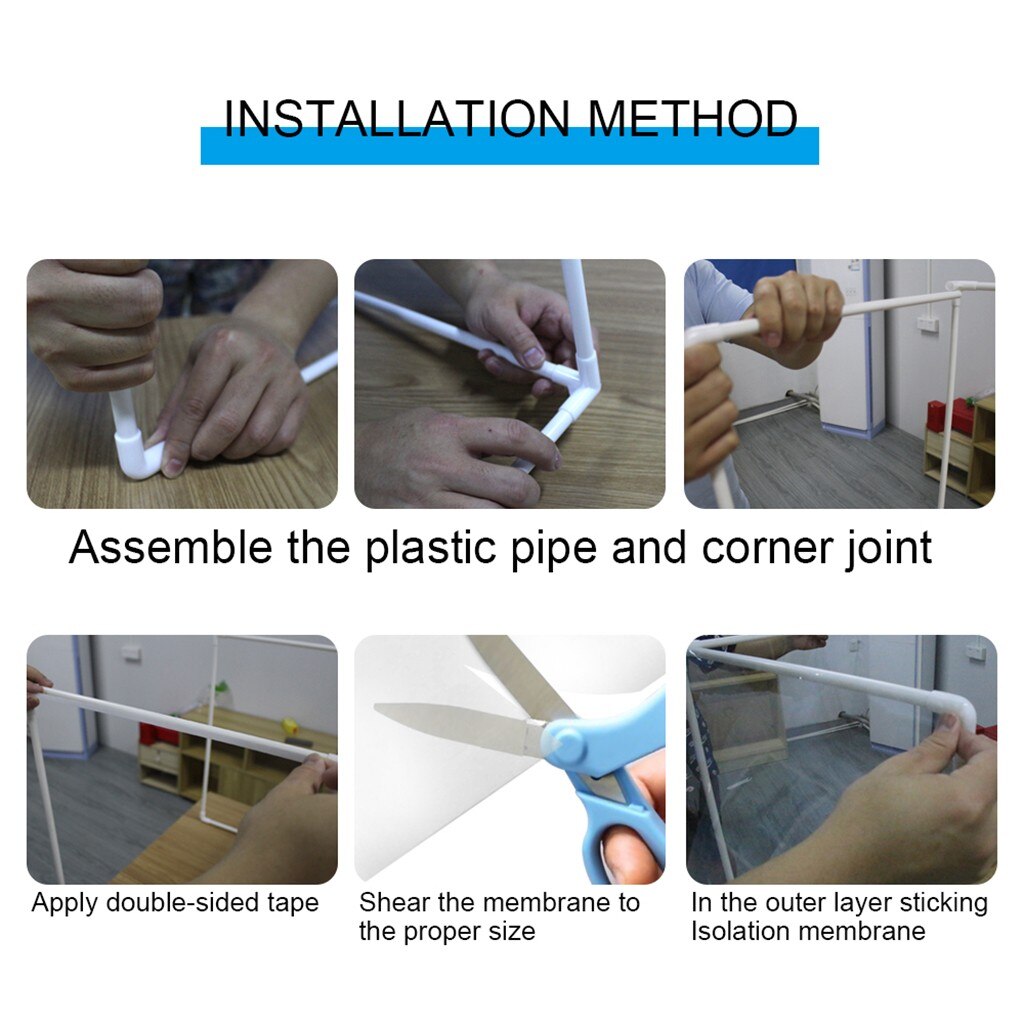 INSTALLATION METHOD

Assemble the plastic pipe and corner joint

Apply double-sided tape

Shear the membrane to the proper size

In the outer layer sticking Isolation membrane