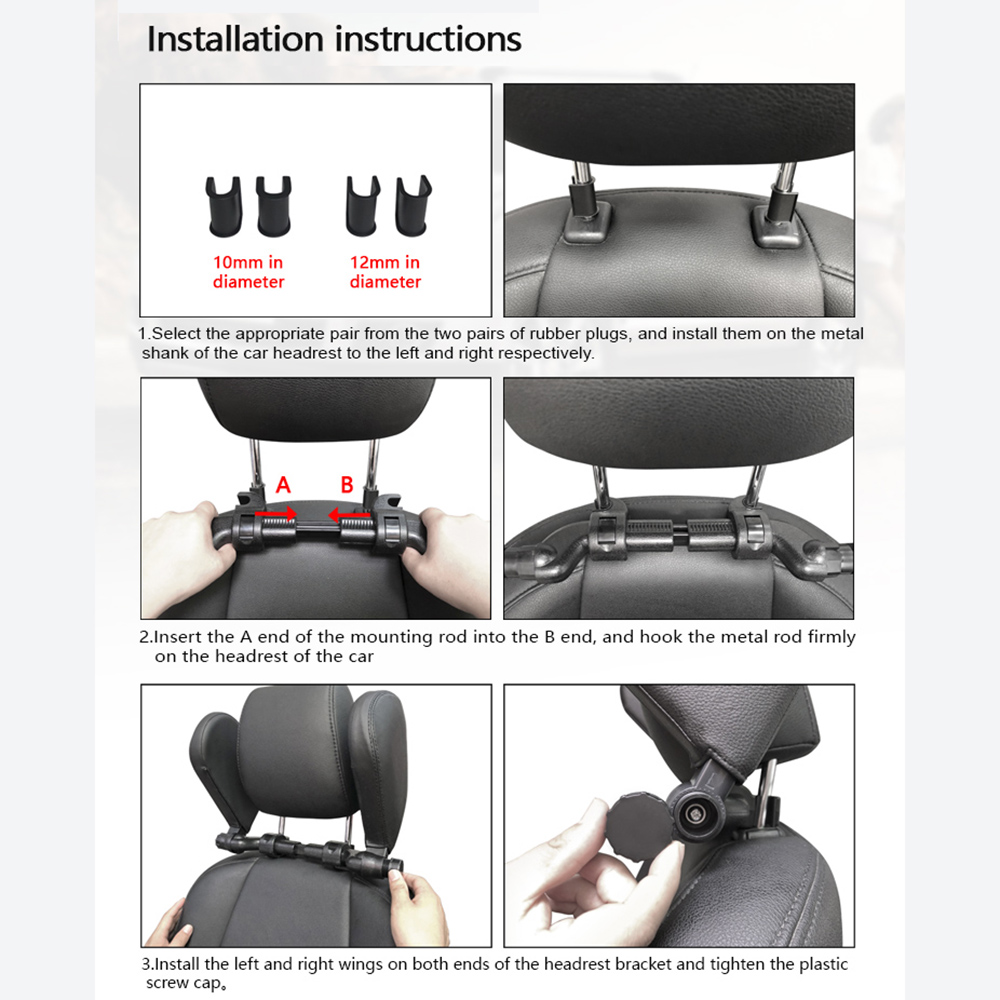 Installation instructions

10mm in diameter

12mm in diameter

1.Select the appropriate pair from the two pairs of rubber plugs, and install them on the metal shank of the car headrest to the left and right respectively.

A

B

2.Insert the A end of the mounting rod into the B end, and hook the metal rod firmly on the headrest of the car

3.Install the left and right wings on both ends of the headrest bracket and tighten the plastic screw cap。