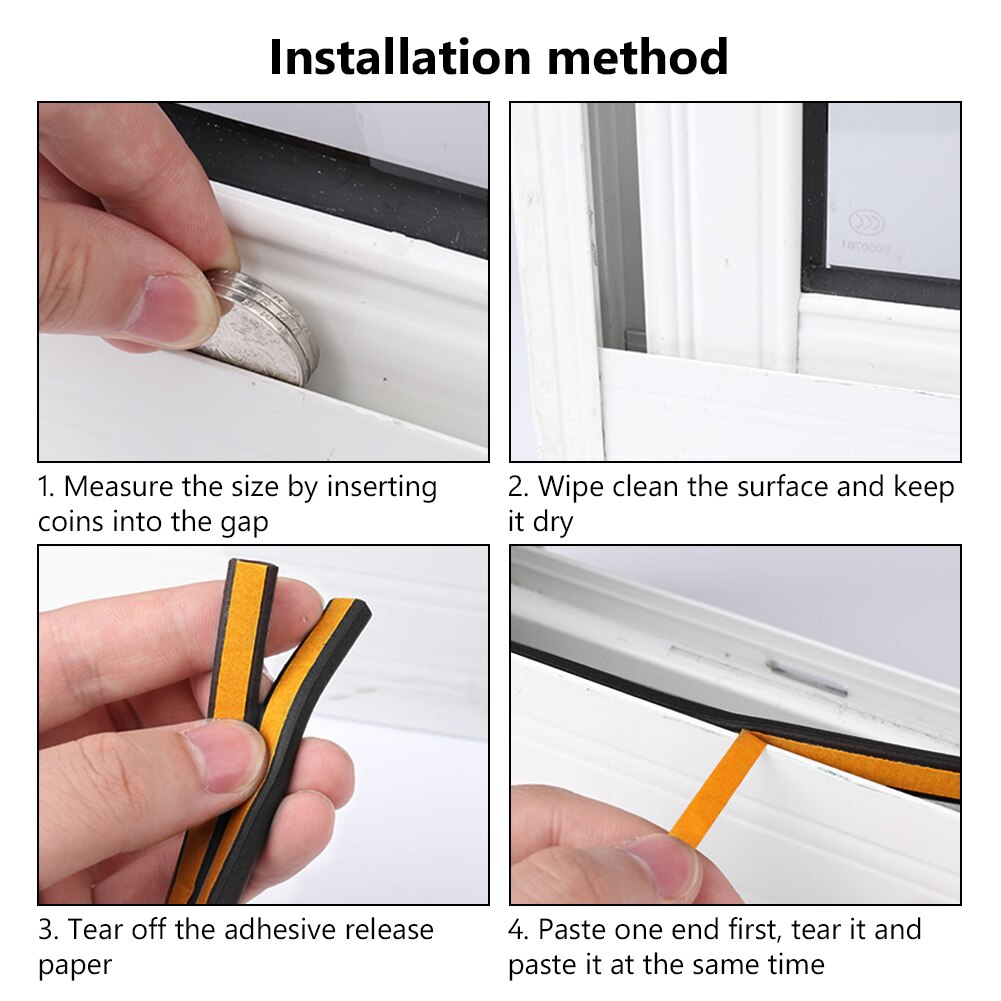 Installation method

1. Measure the size by inserting coins into the gap

2. Wipe clean the surface and keep it dry

3. Tear off the adhesive release paper

4. Paste one end first, tear it and paste it at the same time