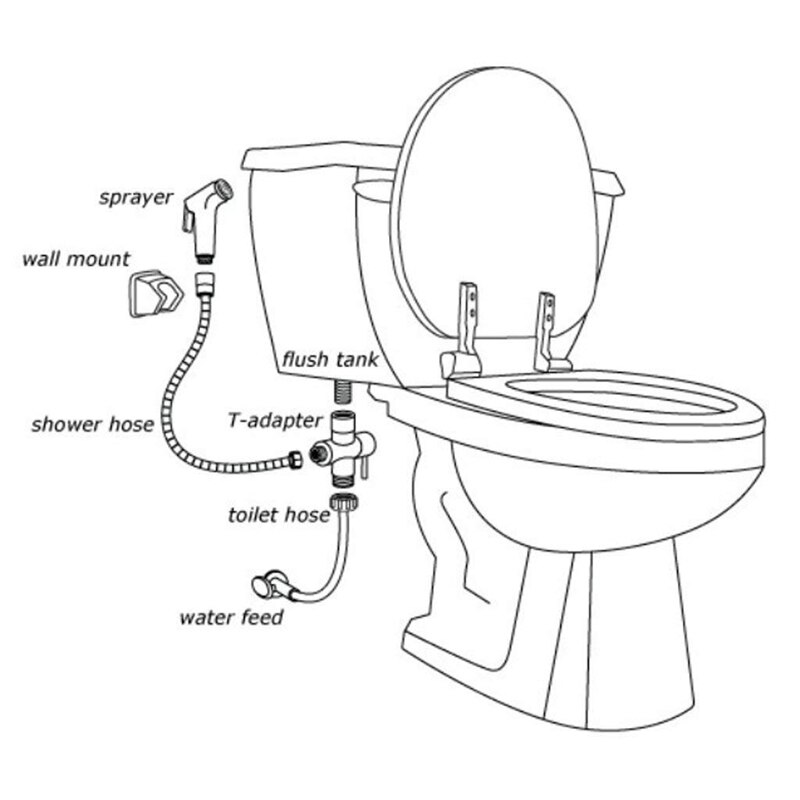 sprayer

wall mount

flush tank

shower hose

T-adapter

toilet hose

water feed