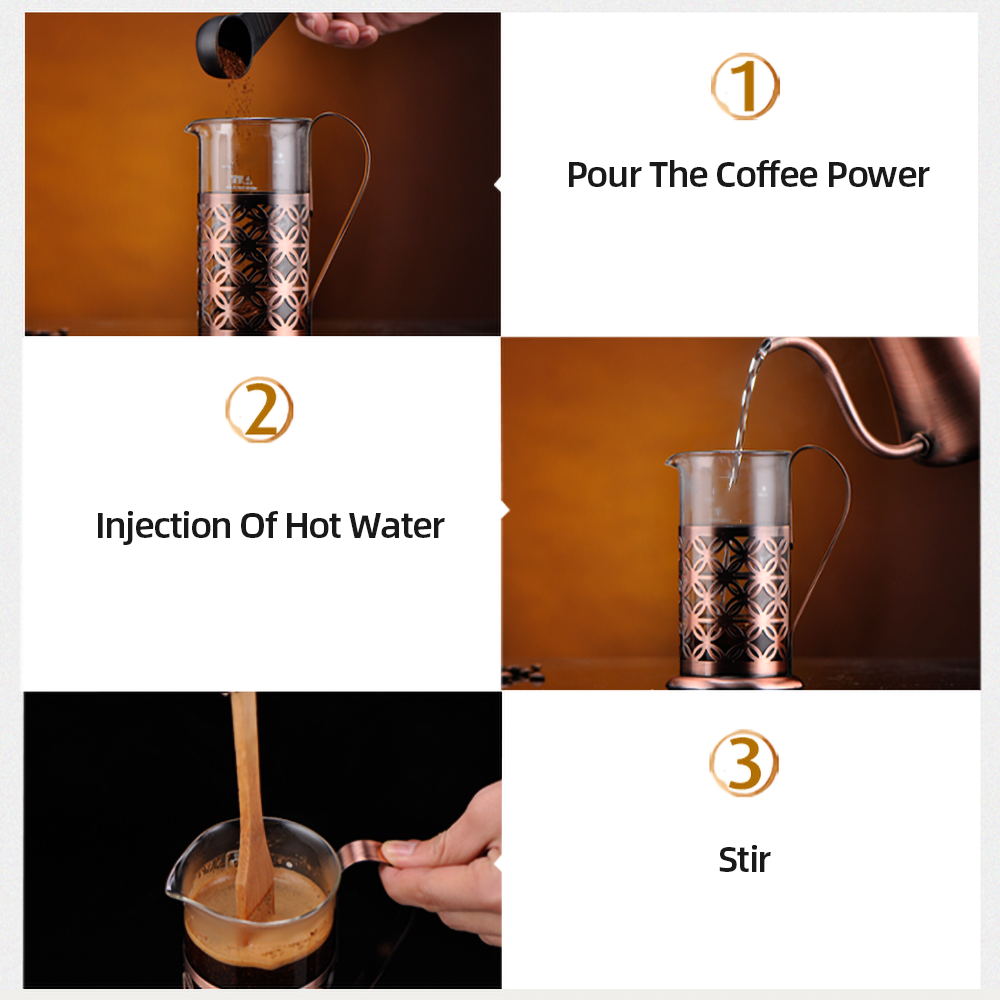 1
Pour The Coffee Power

2
Injection Of Hot Water

3
Stir