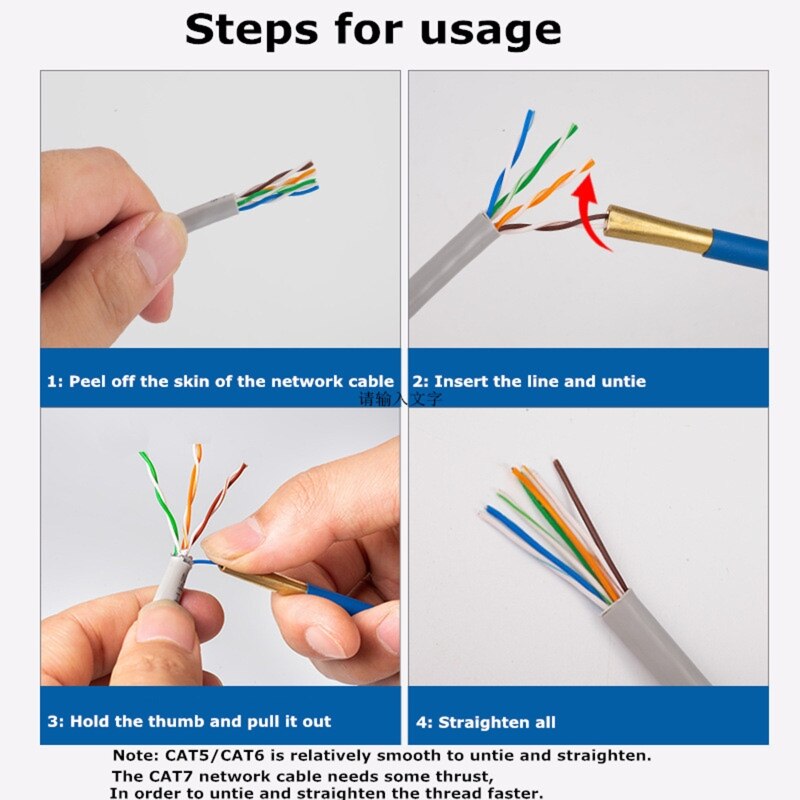 Steps for usage

1: Peel off the skin of the network cable

2: Insert the line and untie

请输入文字

3: Hold the thumb and pull it out

4: Straighten all

Note: CAT5/CAT6 is relatively smooth to untie and straighten. The CAT7 network cable needs some thrust, In order to untie and straighten the thread faster.