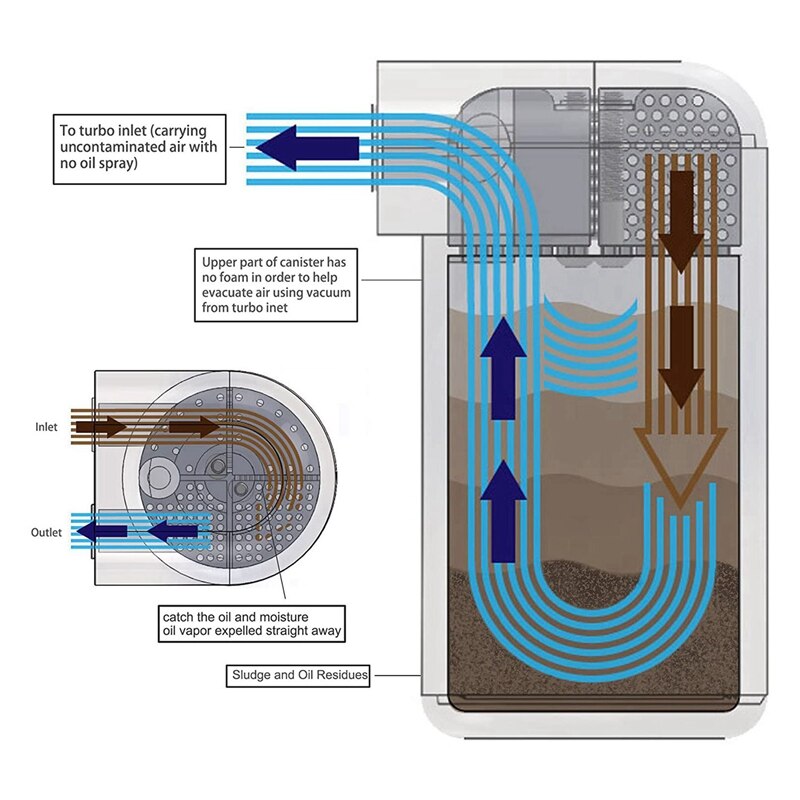 To turbo inlet (carrying uncontaminated air with no oil spray)

Upper part of canister has no foam in order to help evacuate air using vacuum from turbo inet

Inlet

Outlet

catch the oil and moisture oil vapor expelled straight away

Sludge and Oil Residues