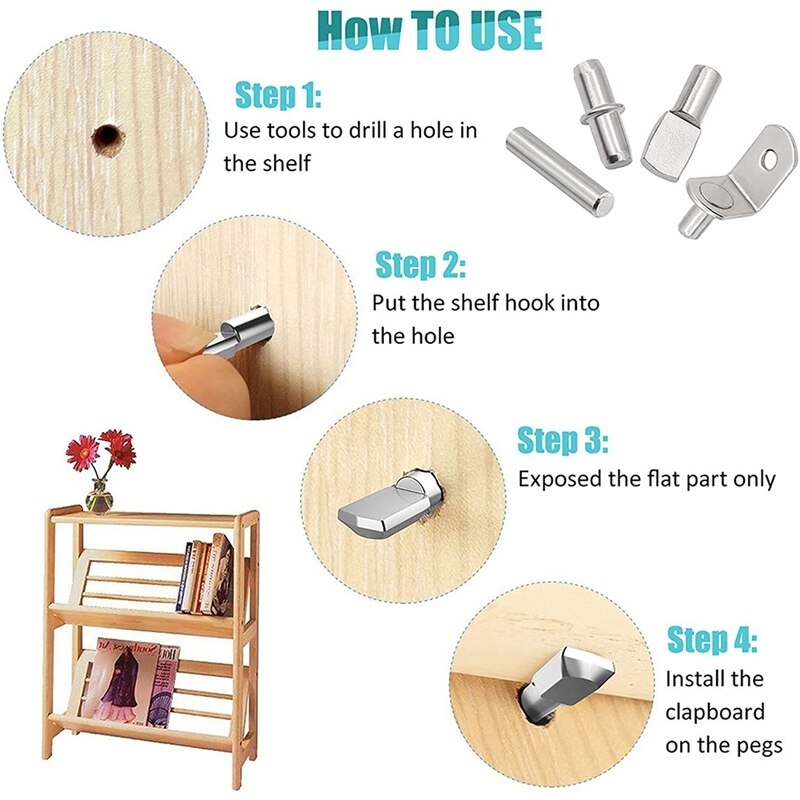 How TO USE

Step 1:
Use tools to drill a hole in the shelf

Step 2:
Put the shelf hook into the hole

Step 3:
Exposed the flat part only

Step 4:
Install the clapboard on the pegs