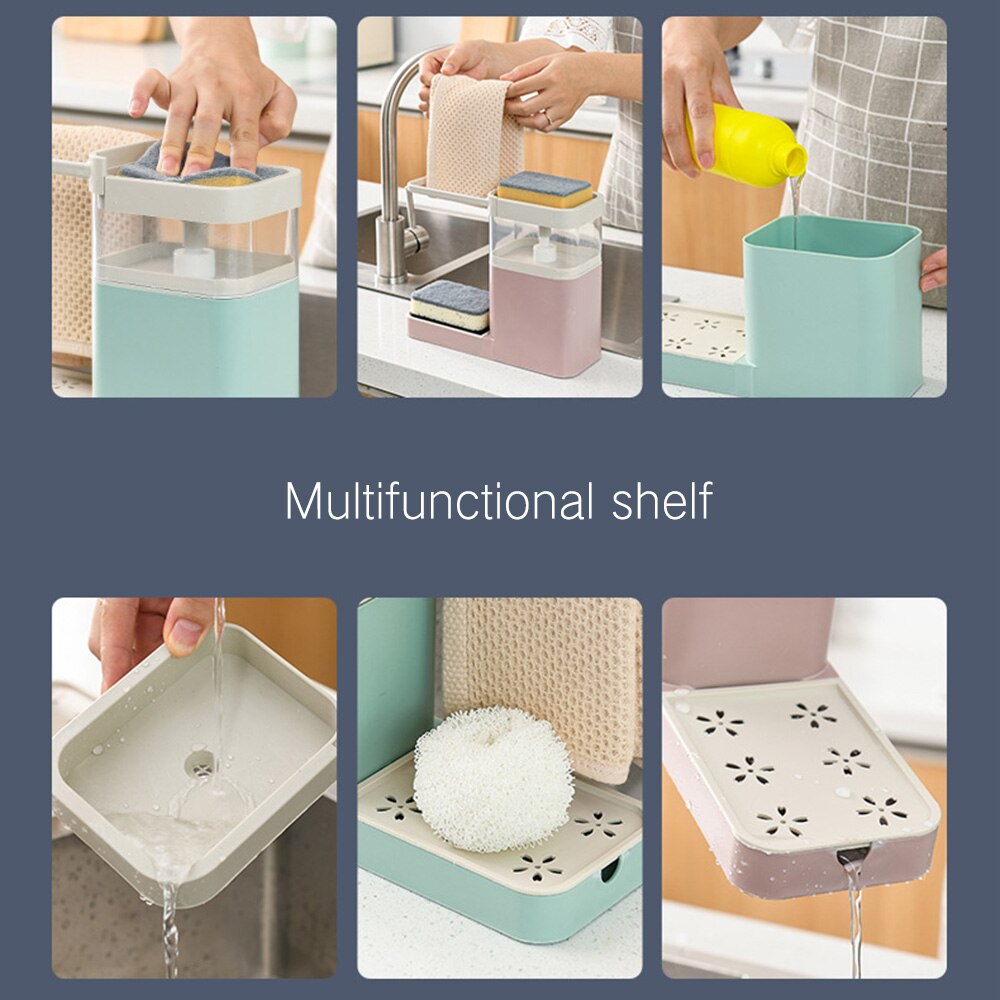 Multifunctional shelf