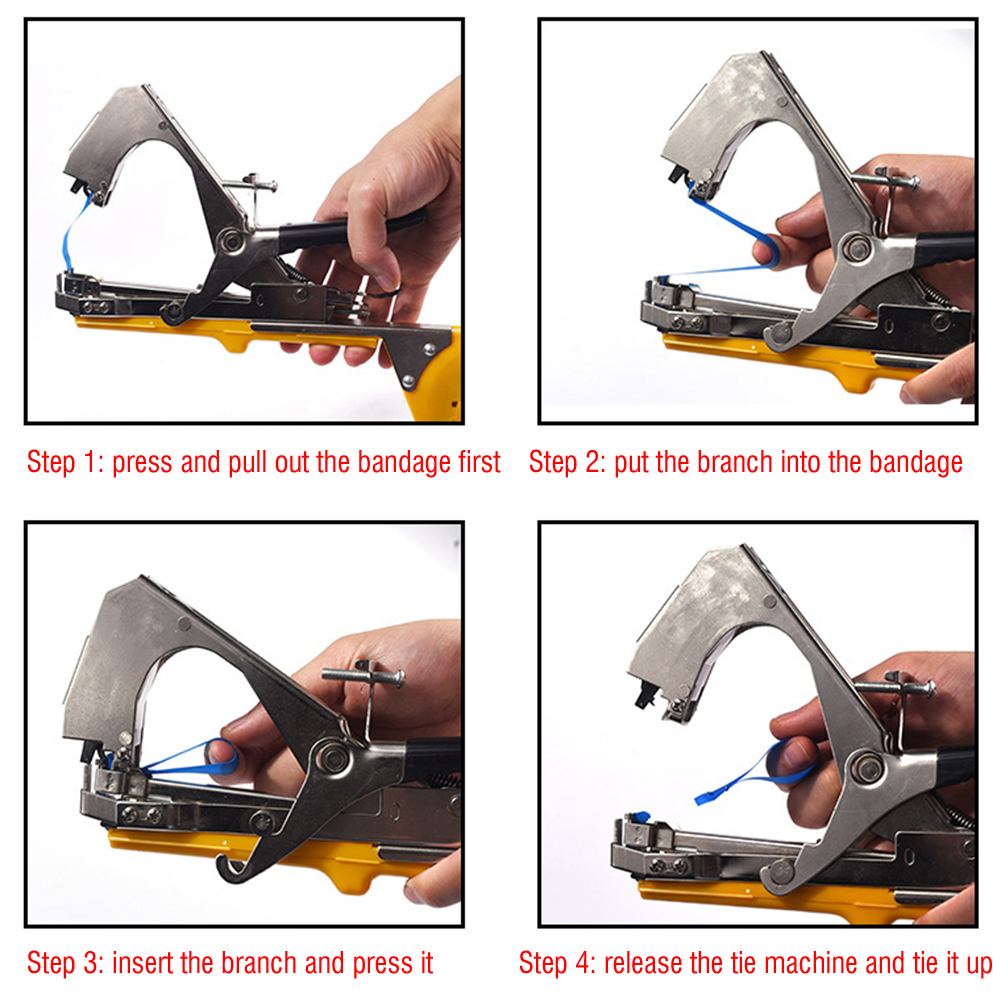 Step 1: press and pull out the bandage first

Step 2: put the branch into the bandage

Step 3: insert the branch and press it

Step 4: release the tie machine and tie it up