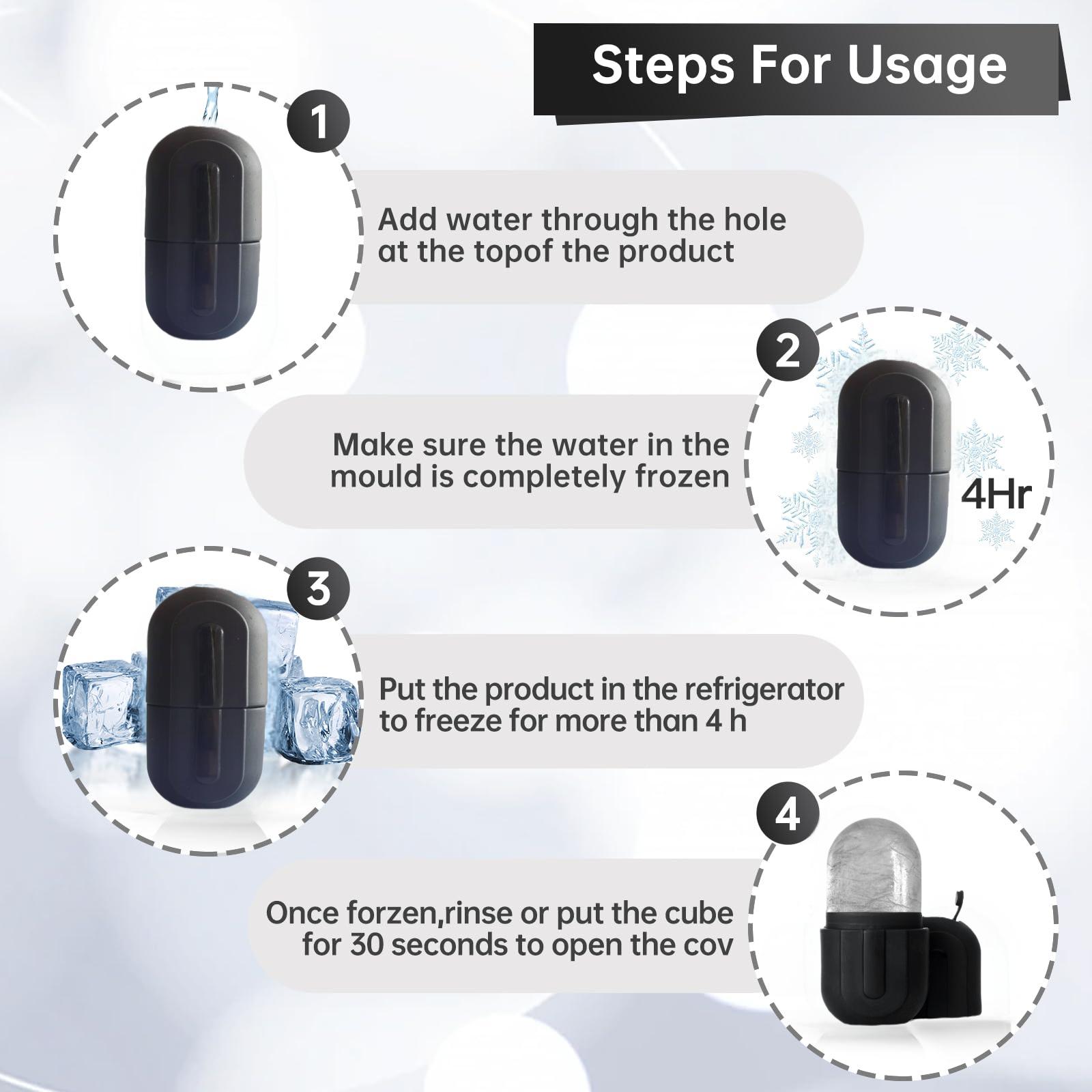 Steps For Usage

1

Add water through the hole at the topof the product

2

Make sure the water in the mould is completely frozen

4Hr

3

Put the product in the refrigerator to freeze for more than 4 h

4

Once forzen,rinse or put the cube for 30 seconds to open the cov