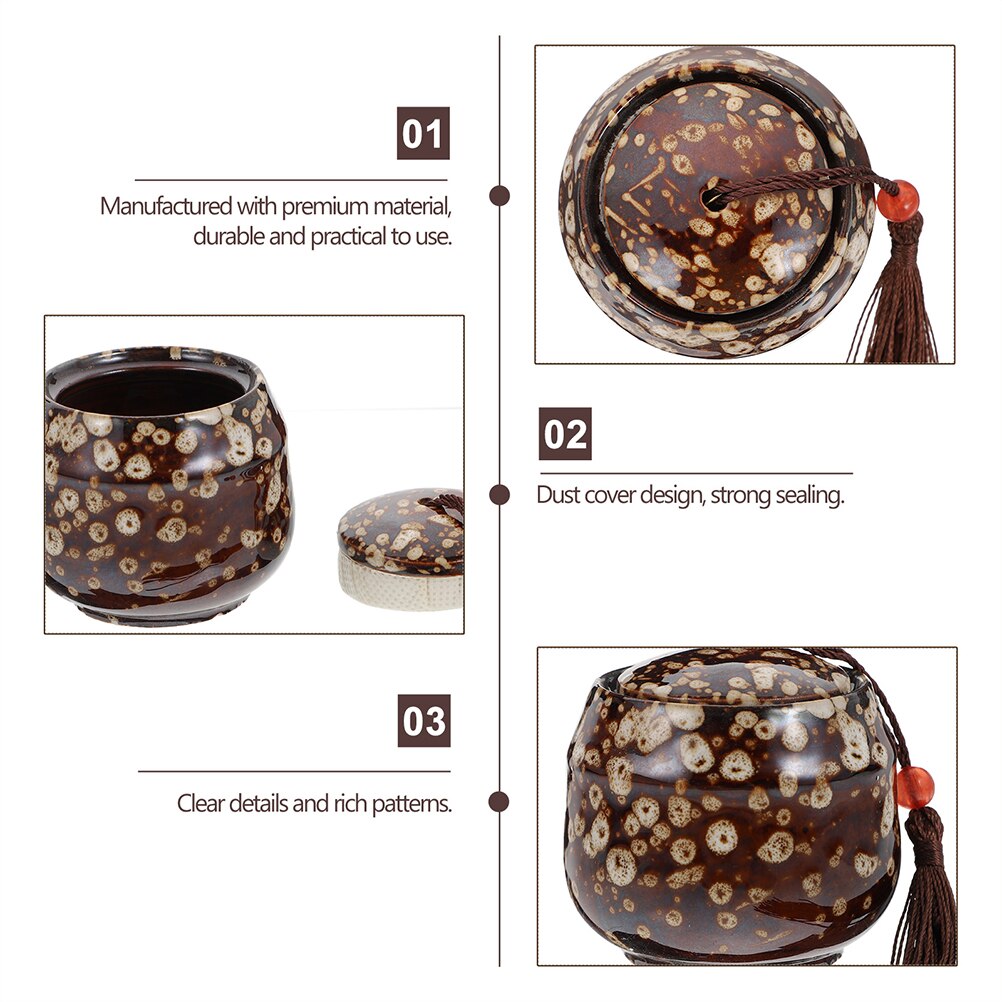 01

Manufactured with premium material, durable and practical to use.

02

Dust cover design, strong sealing.

03

Clear details and rich patterns.