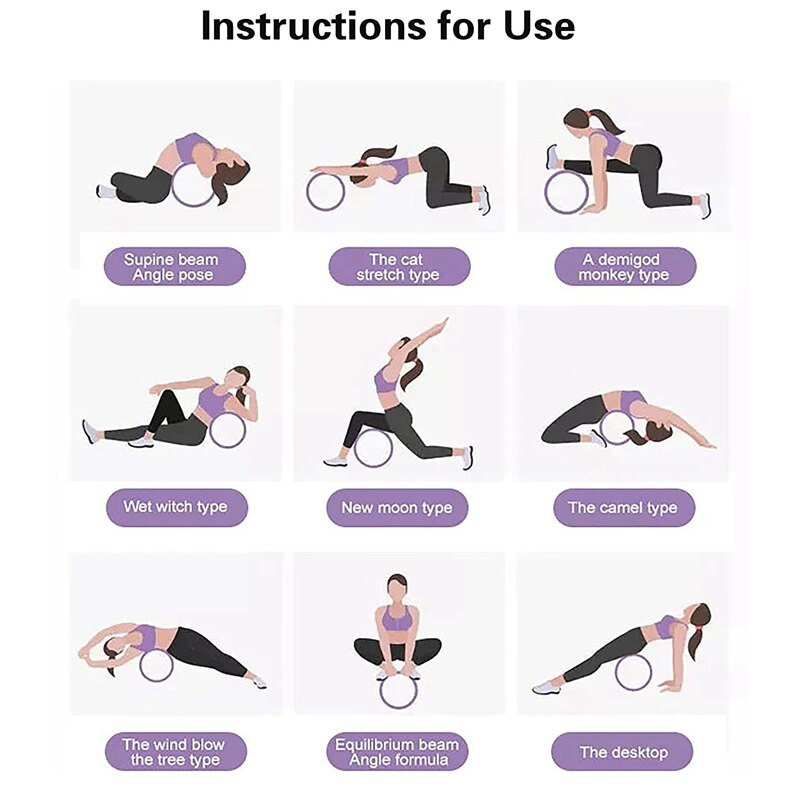 Instructions for Use

Supine beam Angle pose

The cat stretch type

A demigod monkey type

Wet witch type

New moon type

The camel type

The wind blow the tree type

Equilibrium beam Angle formula

The desktop