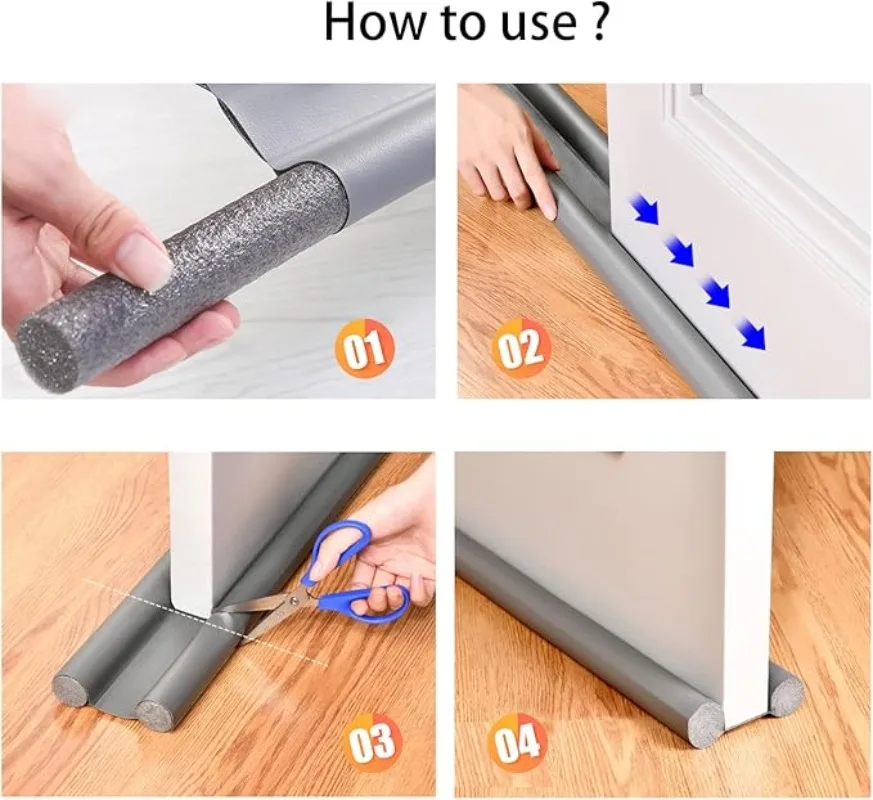 How to use ?

01

02

03

04