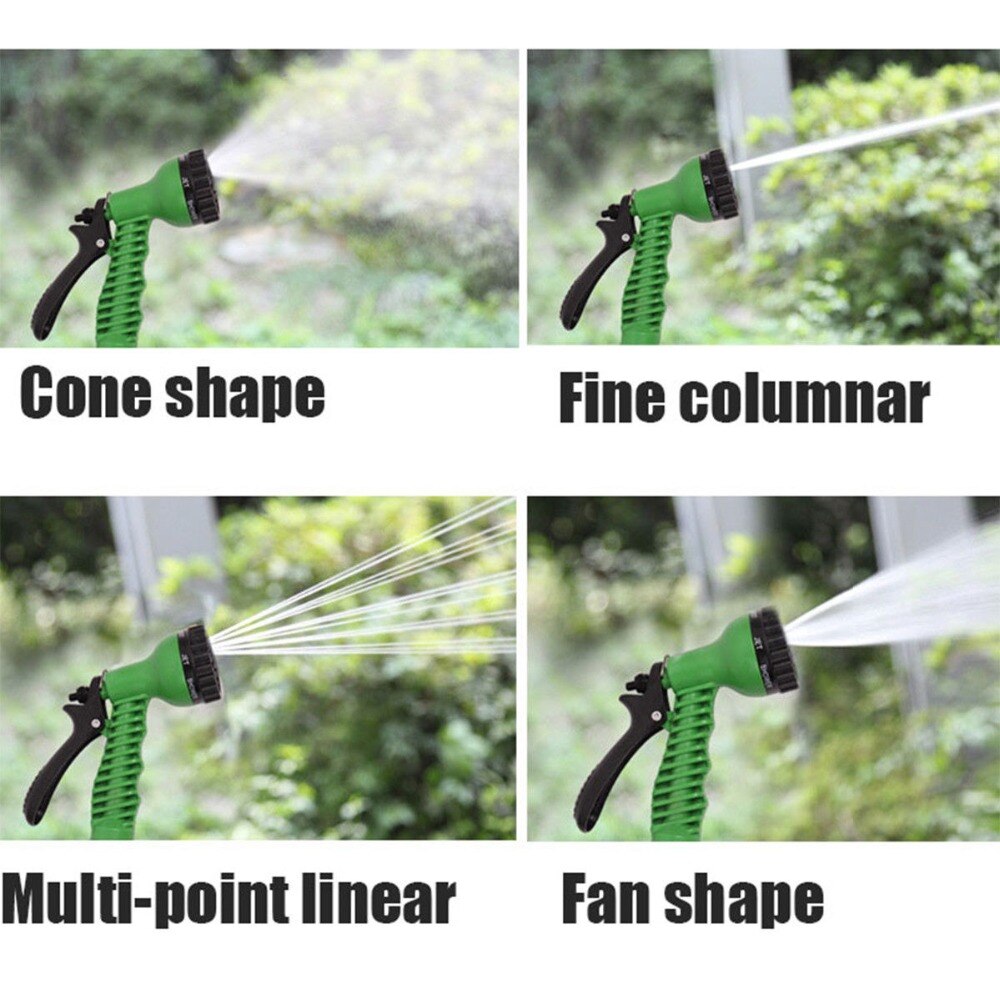 Cone shape

Fine columnar

Multi-point linear

Fan shape