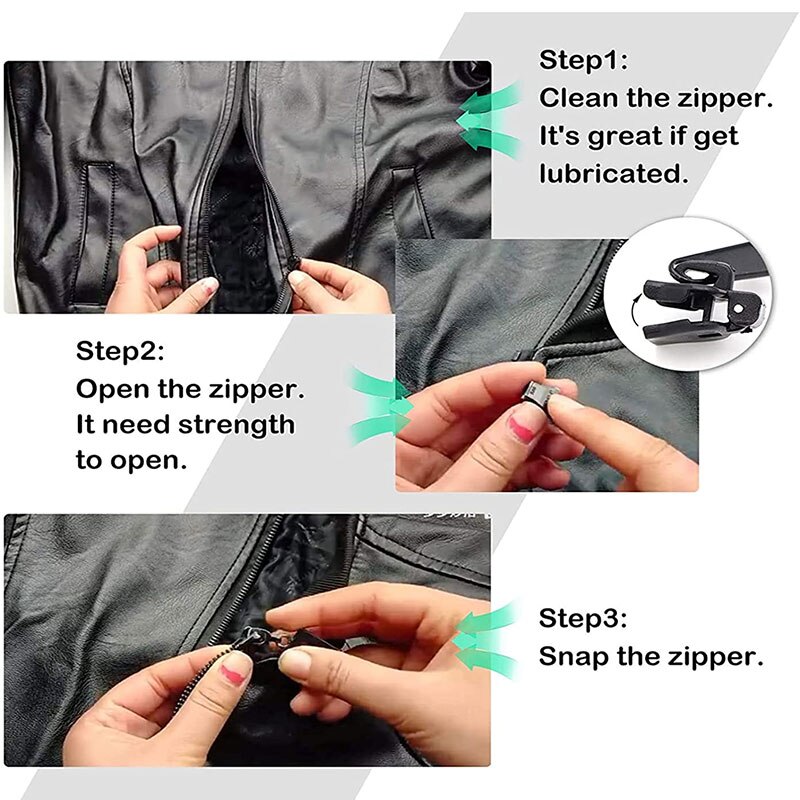 Step1:
Clean the zipper.
It's great if get lubricated.

Step2:
Open the zipper.
It need strength to open.

Step3:
Snap the zipper.